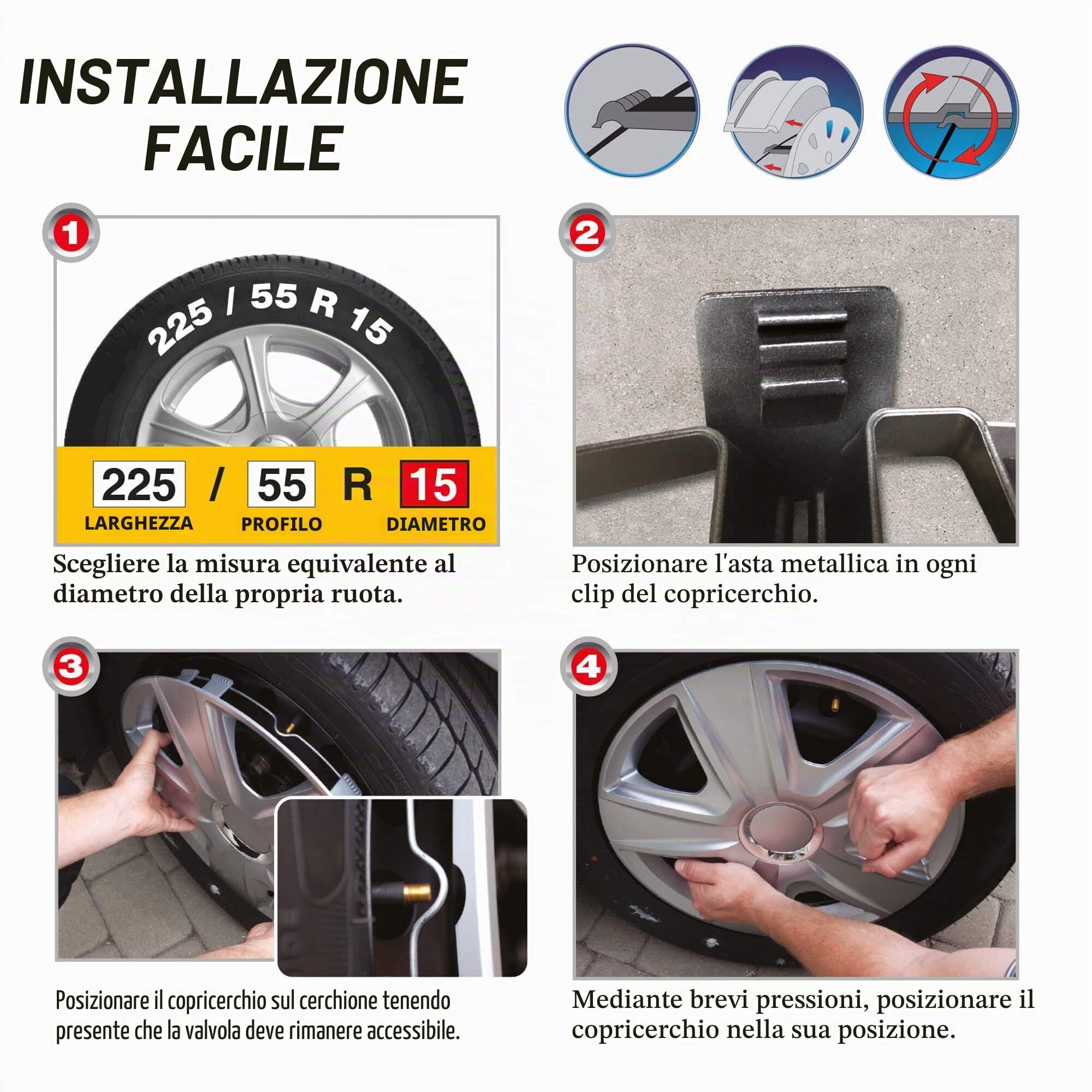 INSTALLAZIONE FACILE

1

225 / 55 R 15

225 / 55 R 15
LARGHEZZA PROFILO DIAMETRO

Scegliere la misura equivalente al diametro della propria ruota.

2

Posizionare l'asta metallica in ogni clip del copricerchio.

3

Posizionare il copricerchio sul cerchione tenendo presente che la valvola deve rimanere accessibile.

4

Mediante brevi pressioni, posizionare il copricerchio nella sua posizione.