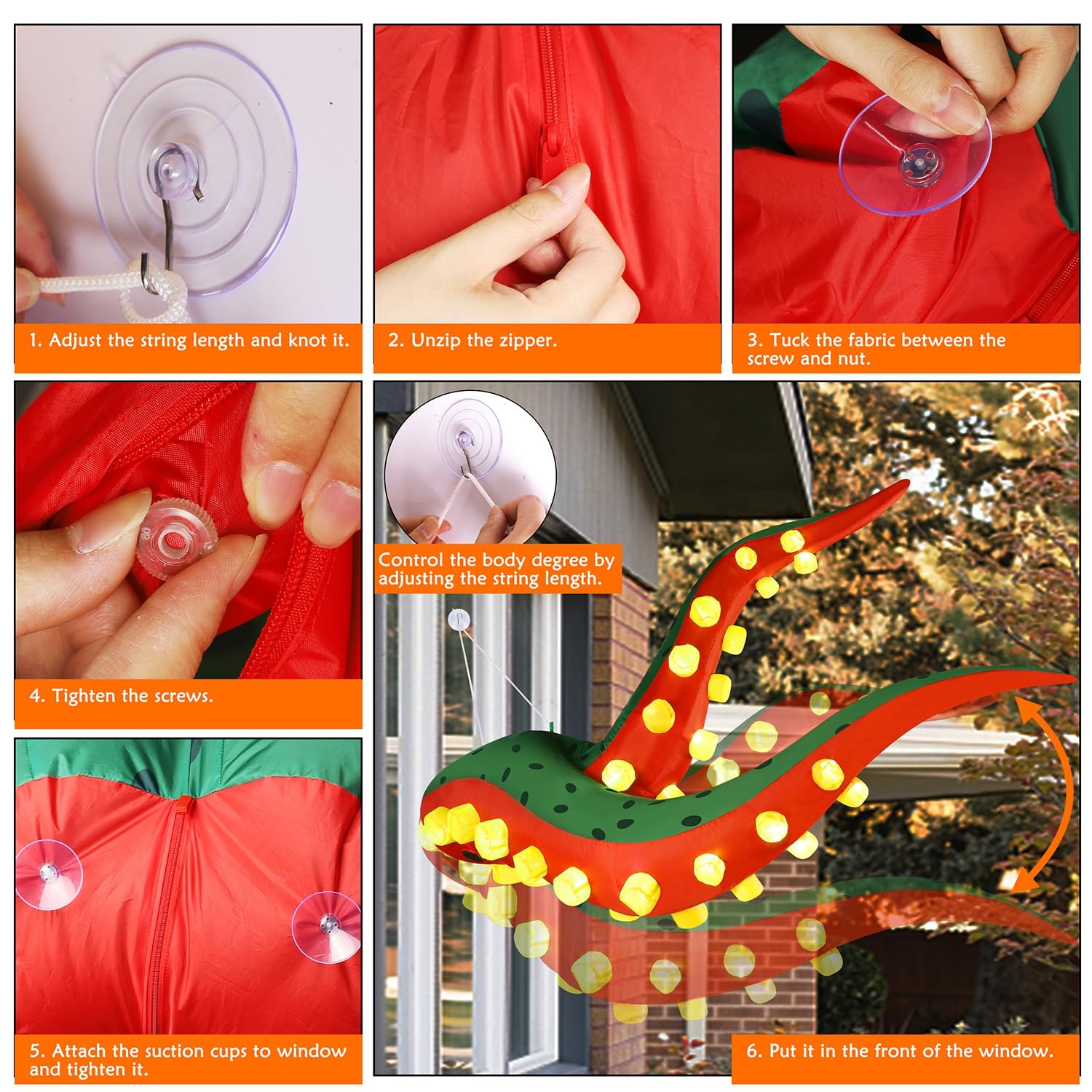 1. Adjust the string length and knot it.

2. Unzip the zipper.

3. Tuck the fabric between the screw and nut.

4. Tighten the screws.

Control the body degree by adjusting the string length.

5. Attach the suction cups to window and tighten it.

6. Put it in the front of the window.