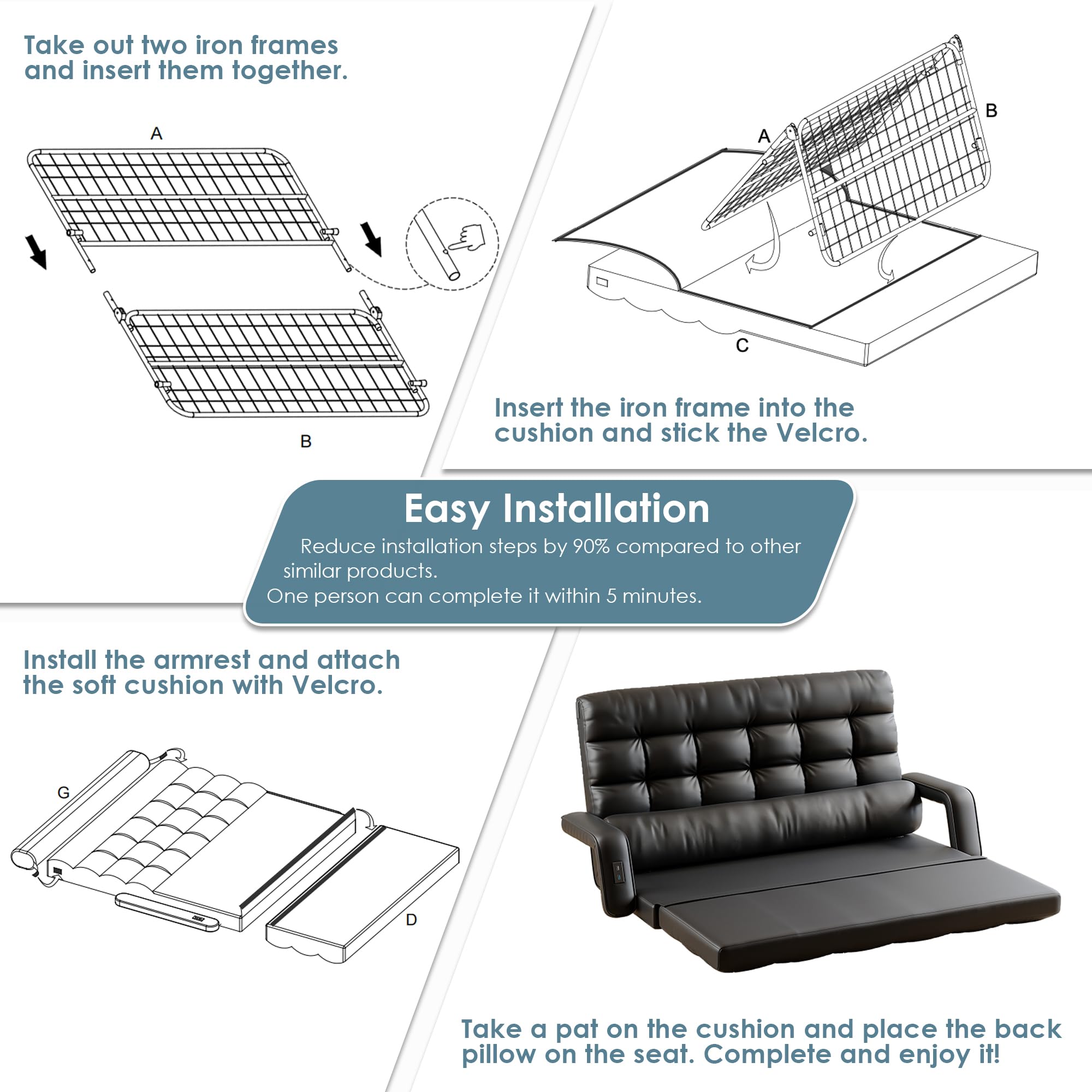 Take out two iron frames and insert them together.

A

B

A

B

C

Insert the iron frame into the cushion and stick the Velcro.

Easy Installation

Reduce installation steps by 90% compared to other similar products.
One person can complete it within 5 minutes.

Install the armrest and attach the soft cushion with Velcro.

G

D

Take a pat on the cushion and place the back pillow on the seat. Complete and enjoy it!