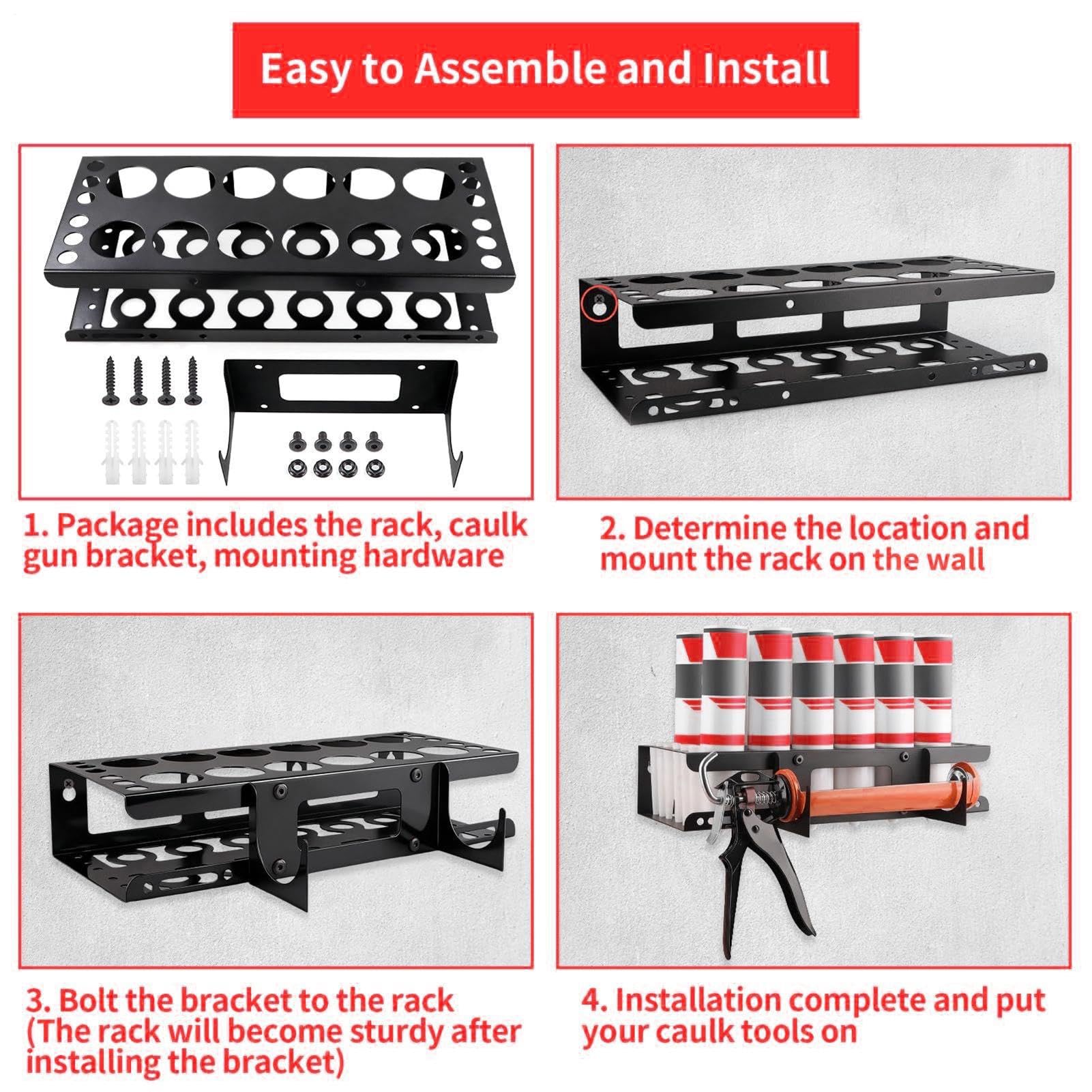 Easy to Assemble and Install

1. Package includes the rack, caulk gun bracket, mounting hardware

2. Determine the location and mount the rack on the wall

3. Bolt the bracket to the rack (The rack will become sturdy after installing the bracket)

4. Installation complete and put your caulk tools on