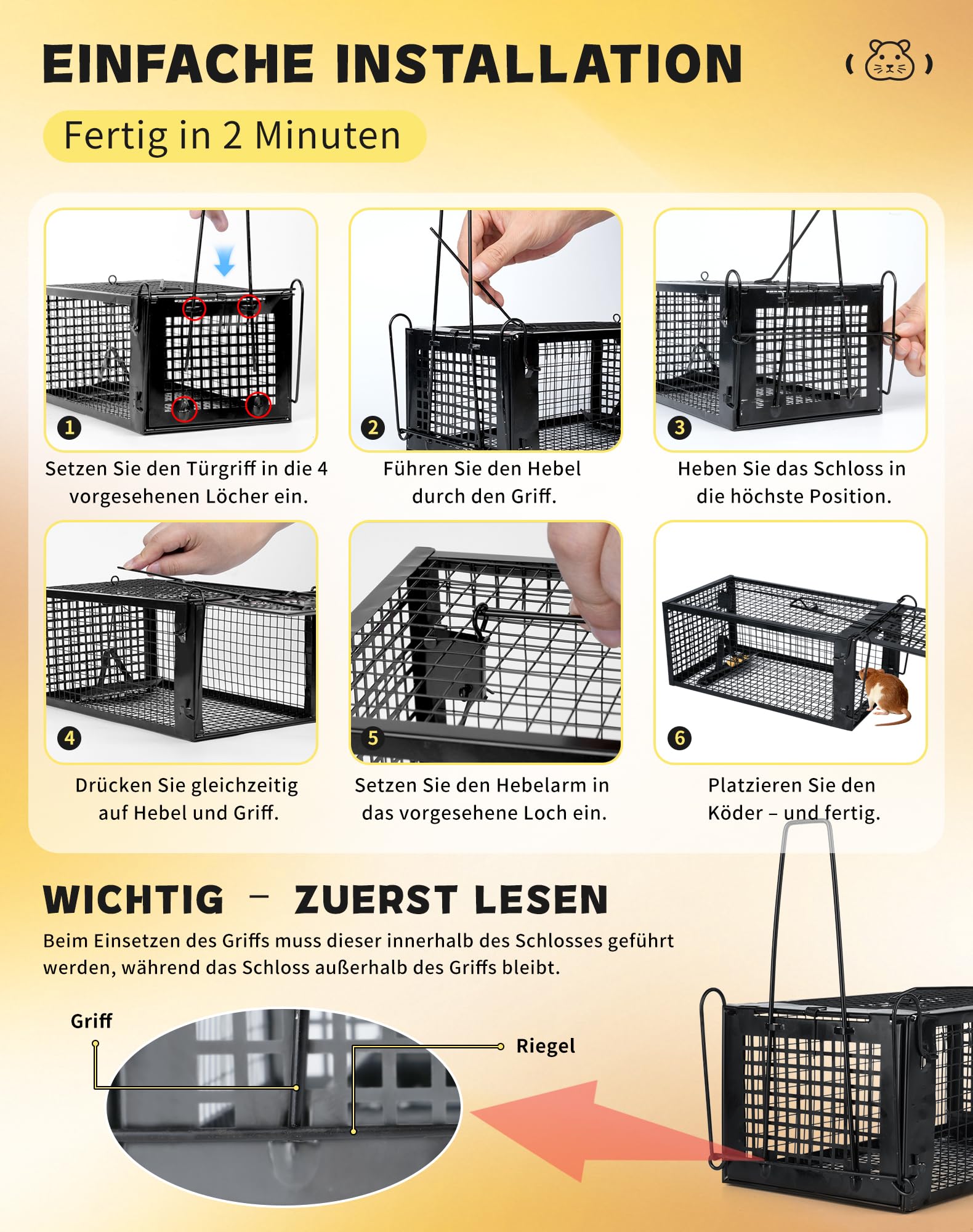 EINFACHE INSTALLATION

Fertig in 2 Minuten

1
Setzen Sie den Türgriff in die 4 vorgesehenen Löcher ein.

2
Führen Sie den Hebel durch den Griff.

3
Heben Sie das Schloss in die höchste Position.

4
Drücken Sie gleichzeitig auf Hebel und Griff.

5
Setzen Sie den Hebelarm in das vorgesehene Loch ein.

6
Platzieren Sie den Köder – und fertig.

WICHTIG – ZUERST LESEN

Beim Einsetzen des Griffs muss dieser innerhalb des Schlosses geführt werden, während das Schloss außerhalb des Griffs bleibt.

Griff

Riegel