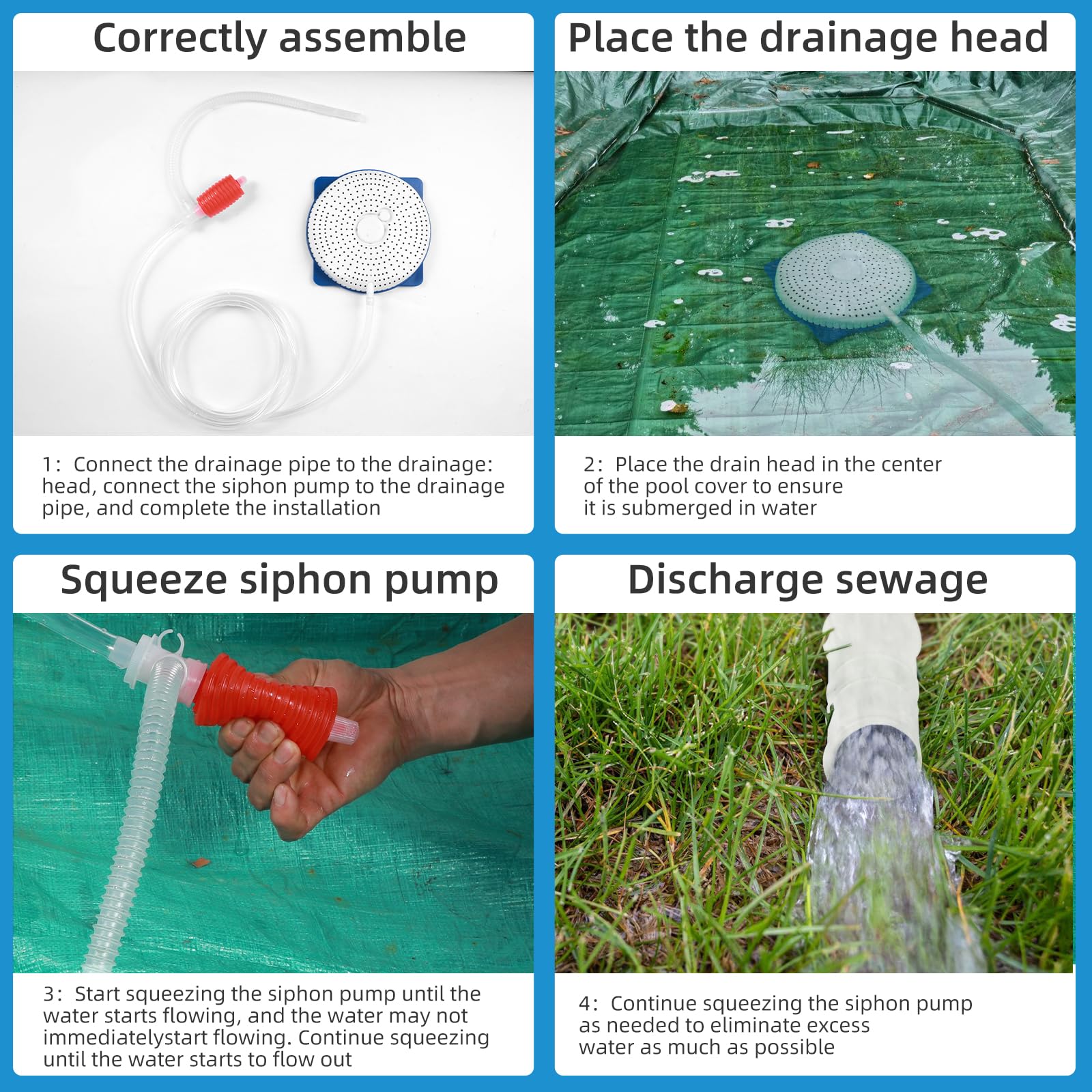 Correctly assemble

1: Connect the drainage pipe to the drainage: head, connect the siphon pump to the drainage pipe, and complete the installation

Place the drainage head

2: Place the drain head in the center of the pool cover to ensure it is submerged in water

Squeeze siphon pump

3: Start squeezing the siphon pump until the water starts flowing, and the water may not immediatelystart flowing. Continue squeezing until the water starts to flow out

Discharge sewage

4: Continue squeezing the siphon pump as needed to eliminate excess water as much as possible