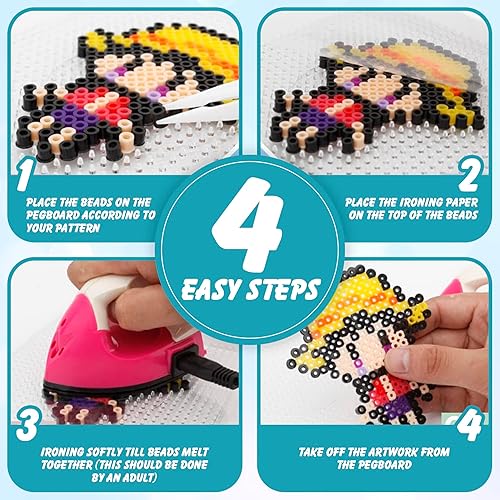 1

PLACE THE BEADS ON THE PEGBOARD ACCORDING TO YOUR PATTERN

2

PLACE THE IRONING PAPER ON THE TOP OF THE BEADS

4

EASY STEPS

3

IRONING SOFTLY TILL BEADS MELT TOGETHER (THIS SHOULD BE DONE BY AN ADULT)

4

TAKE OFF THE ARTWORK FROM THE PEGBOARD