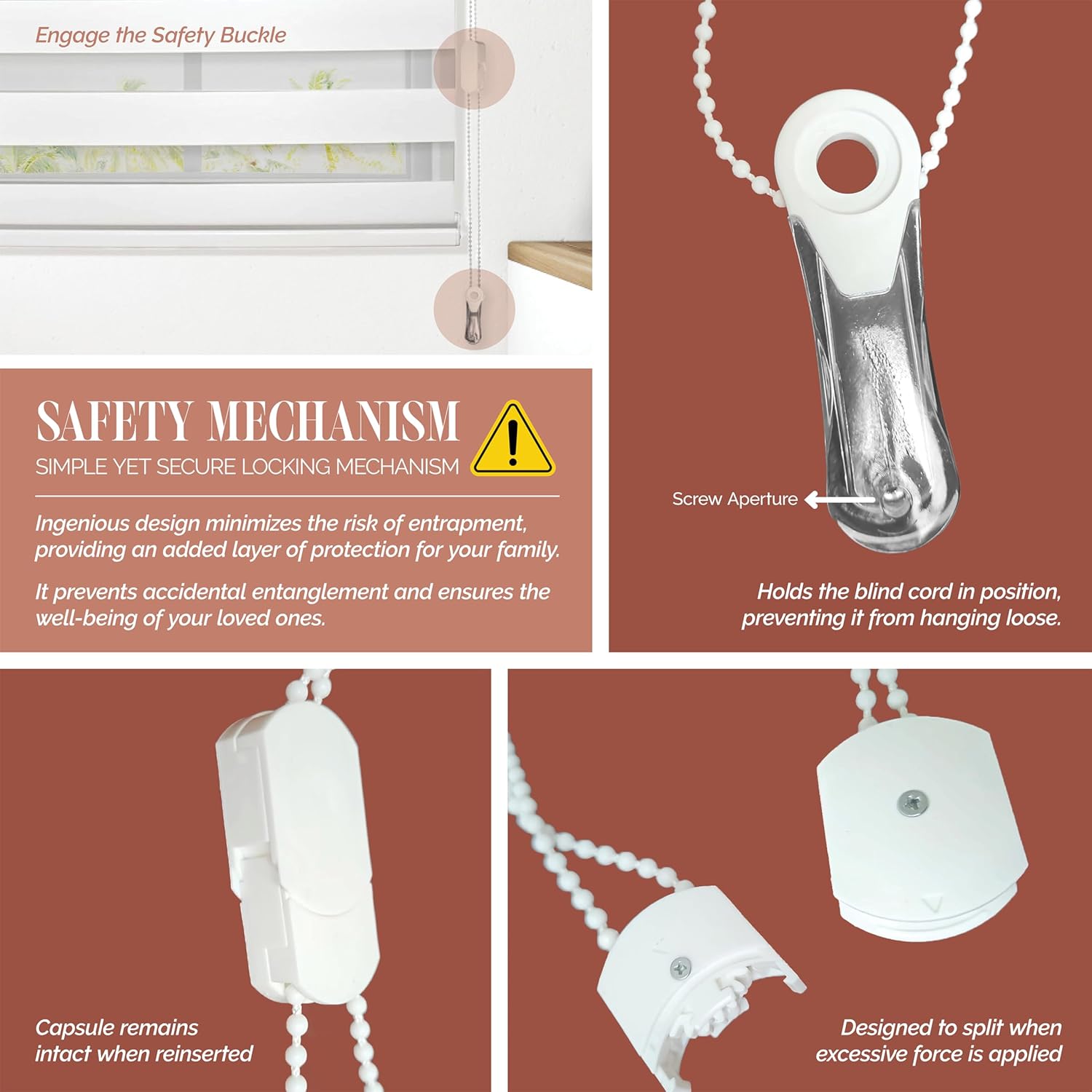 Engage the Safety Buckle

SAFETY MECHANISM

SIMPLE YET SECURE LOCKING MECHANISM

Ingenious design minimizes the risk of entrapment, providing an added layer of protection for your family.

It prevents accidental entanglement and ensures the well-being of your loved ones.

Screw Aperture

Holds the blind cord in position, preventing it from hanging loose.

Capsule remains intact when reinserted

Designed to split when excessive force is applied