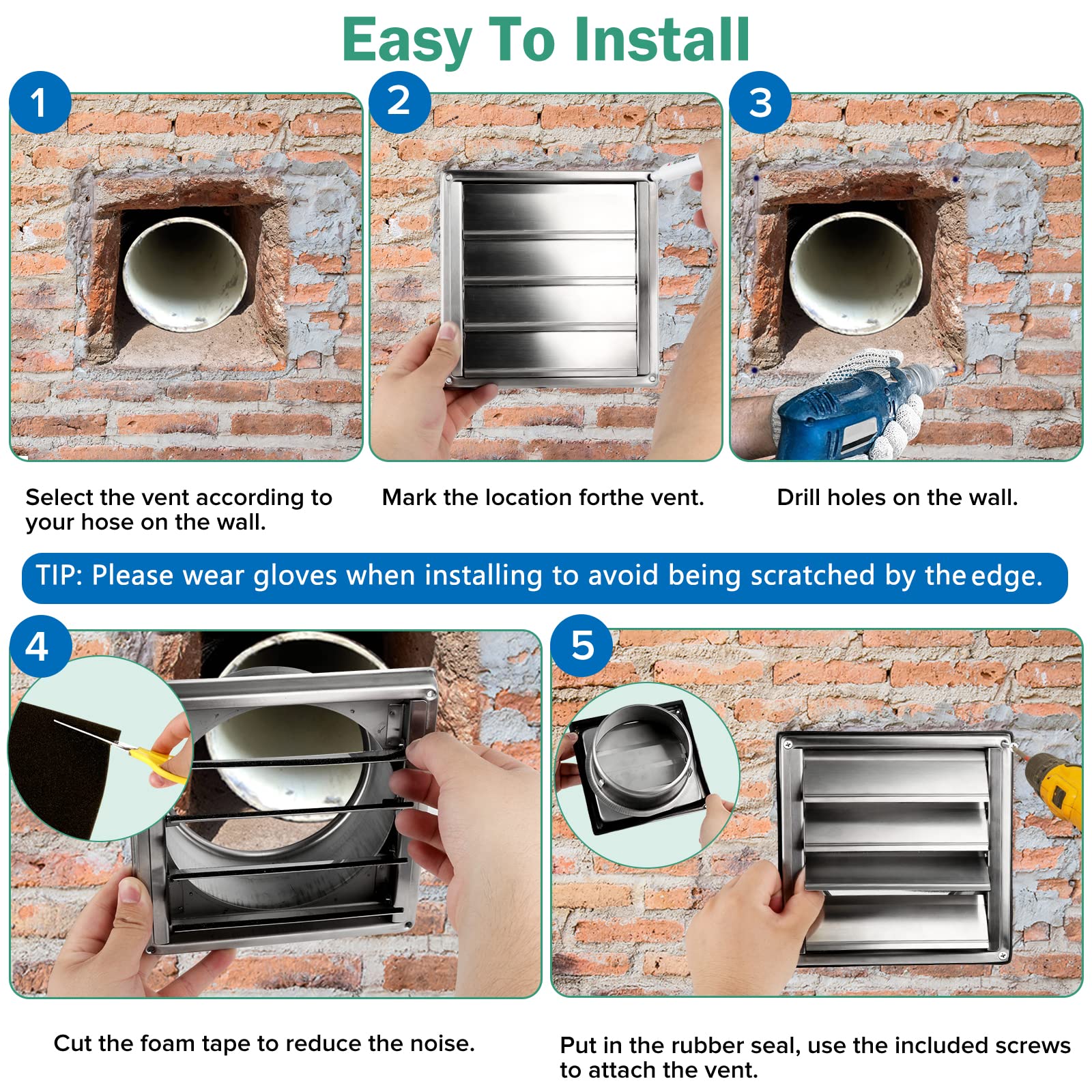 Easy To Install

1

2

3

Select the vent according to your hose on the wall.

Mark the location forthe vent.

Drill holes on the wall.

TIP: Please wear gloves when installing to avoid being scratched by the edge.

4

5

Cut the foam tape to reduce the noise.

Put in the rubber seal, use the included screws to attach the vent.