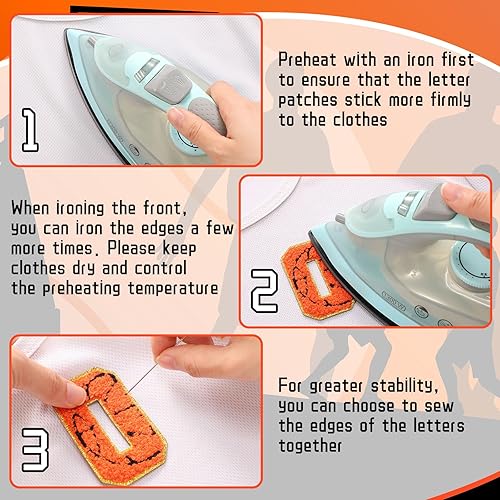 1

Preheat with an iron first to ensure that the letter patches stick more firmly to the clothes

When ironing the front, you can iron the edges a few more times. Please keep clothes dry and control the preheating temperature

2

3

For greater stability, you can choose to sew the edges of the letters together