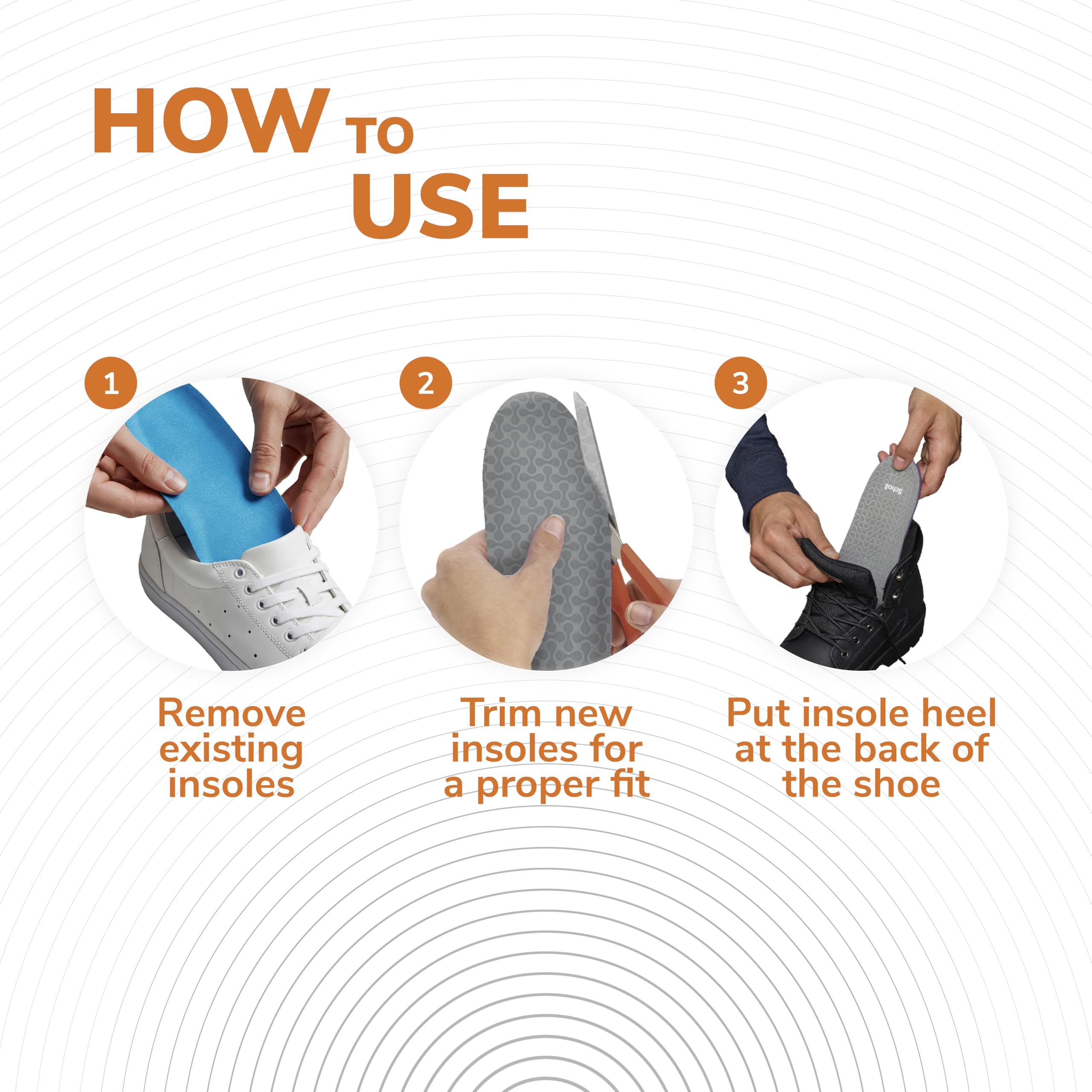 HOW TO USE

1

Remove existing insoles

2

Trim new insoles for a proper fit

3

Scholl

Put insole heel at the back of the shoe