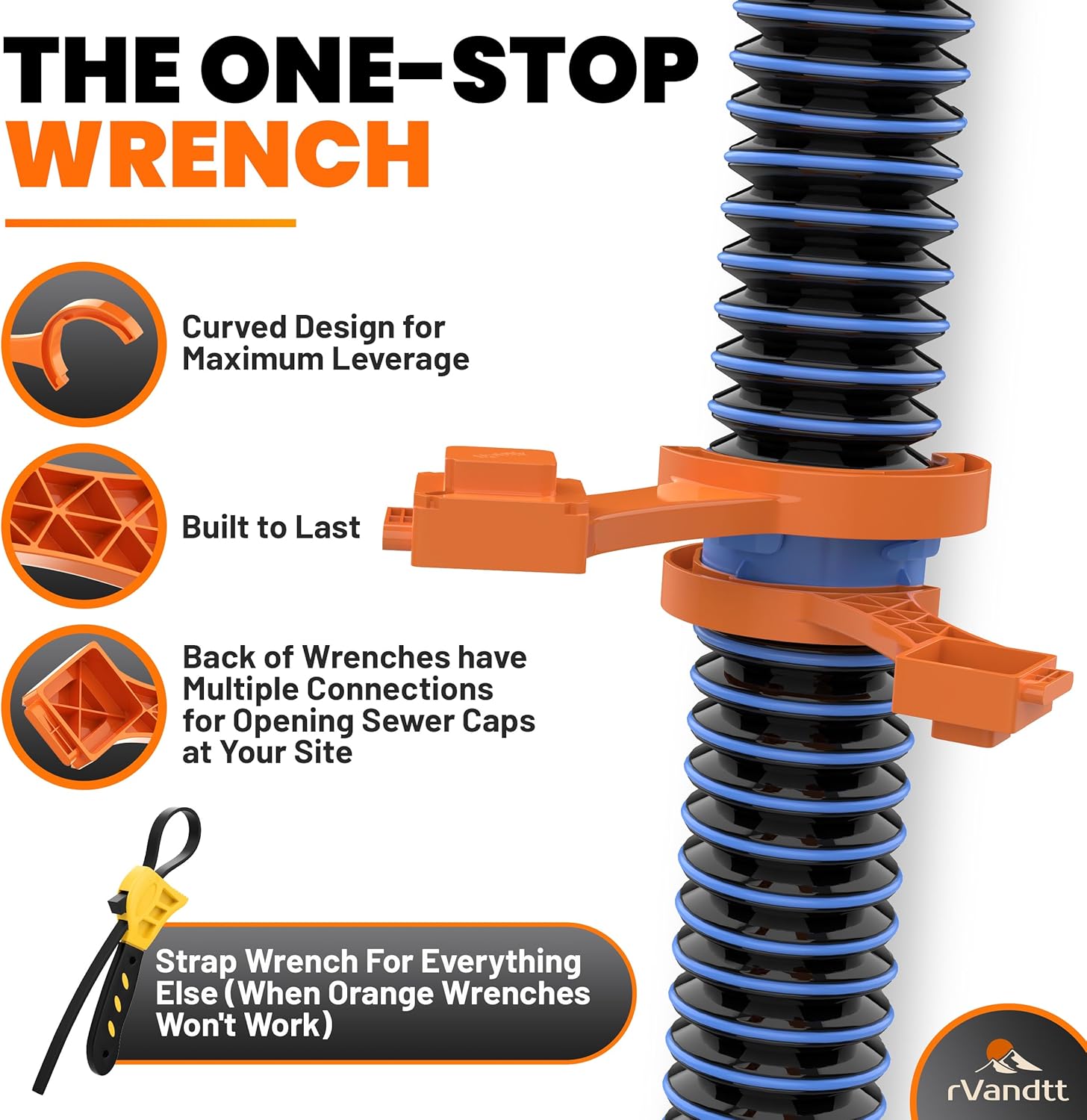 THE ONE-STOP
WRENCH

Curved Design for Maximum Leverage

Built to Last

Back of Wrenches have Multiple Connections for Opening Sewer Caps at Your Site

Strap Wrench For Everything Else (When Orange Wrenches Won't Work)

rVandtt