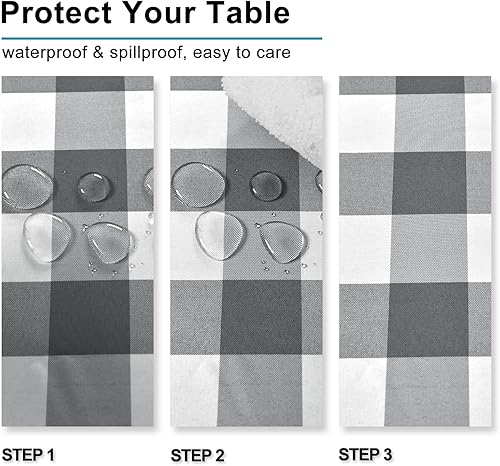 Protect Your Table

waterproof & spillproof, easy to care

STEP 1

STEP 2

STEP 3