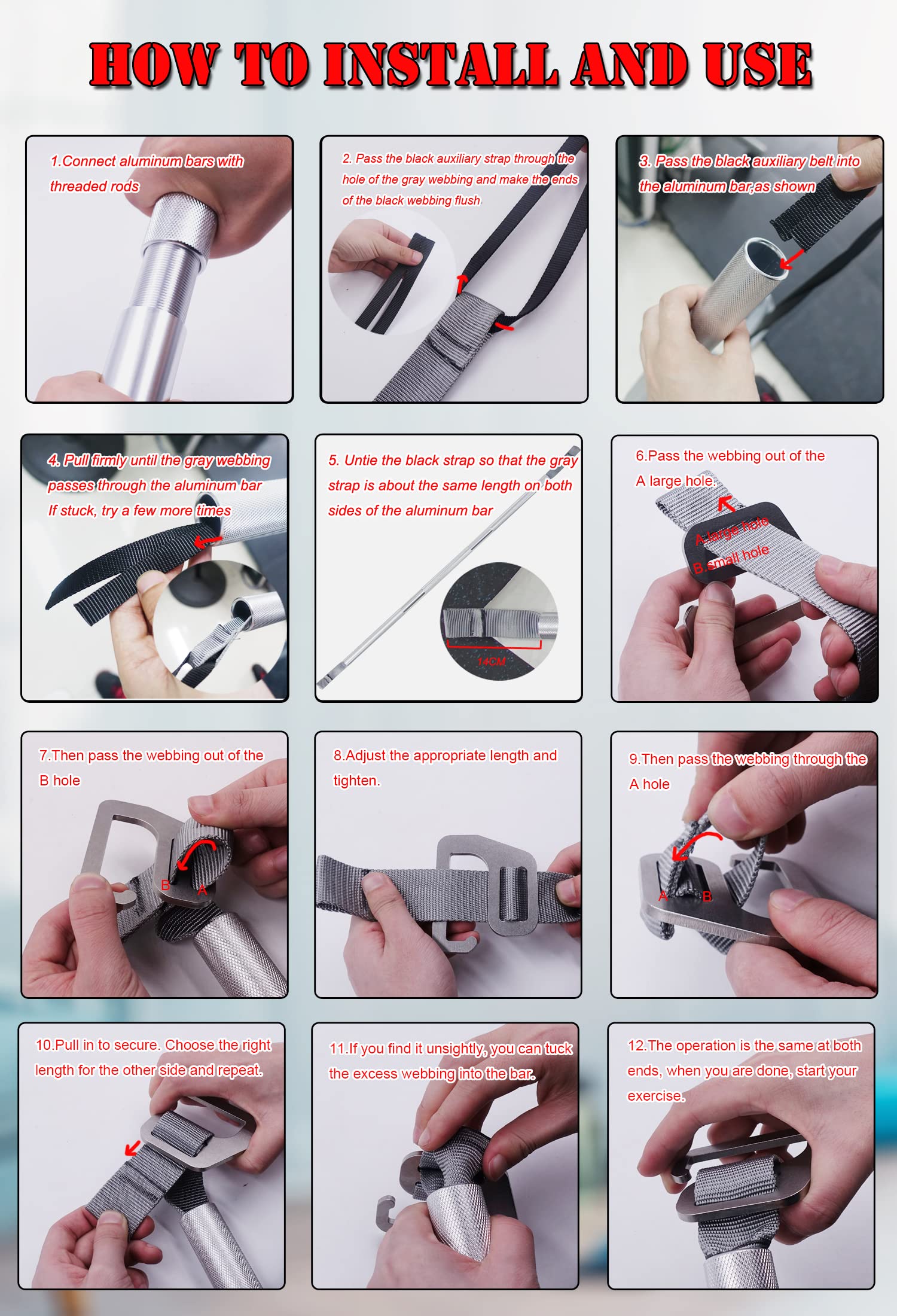 HOW TO INSTALL AND USE

1.Connect aluminum bars with threaded rods

2. Pass the black auxiliary strap through the hole of the gray webbing and make the ends of the black webbing flush.

3. Pass the black auxiliary belt into the aluminum bar,as shown

4. Pull firmly until the gray webbing passes through the aluminum bar If stuck, try a few more times

5. Untie the black strap so that the gray strap is about the same length on both sides of the aluminum bar

14CM

6.Pass the webbing out of the A large hole.

A.large hole
B.small hole

7.Then pass the webbing out of the B hole

B
A

8.Adjust the appropriate length and tighten.

9.Then pass the webbing through the A hole

A
B

10.Pull in to secure. Choose the right length for the other side and repeat.

11.If you find it unsightly, you can tuck the excess webbing into the bar.

12.The operation is the same at both ends, when you are done, start your exercise.