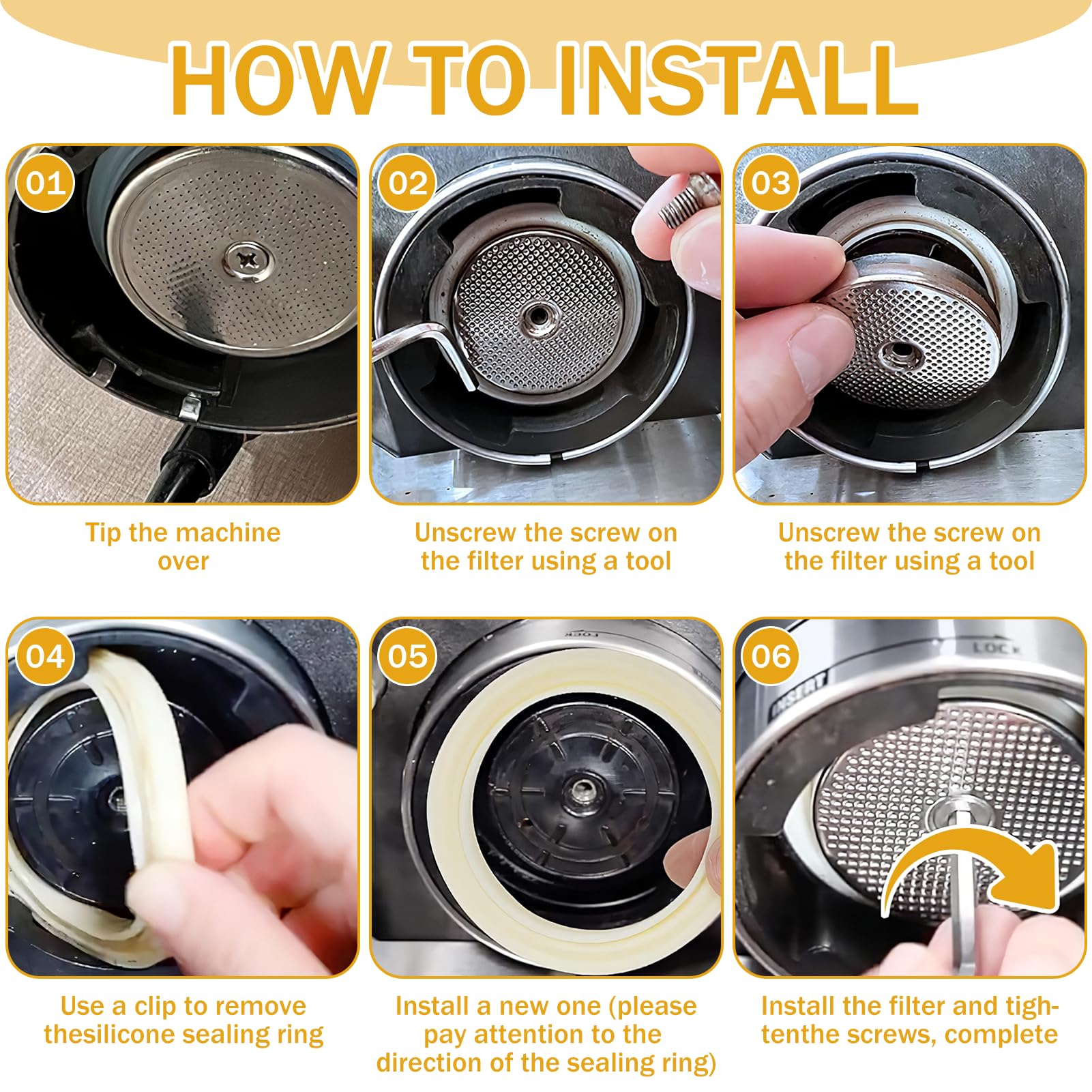 HOW TO INSTALL

01

Tip the machine over

02

Unscrew the screw on the filter using a tool

03

Unscrew the screw on the filter using a tool

04

Use a clip to remove thesilicone sealing ring

05

Install a new one (please pay attention to the direction of the sealing ring)

06

INSERT

LOCK

Install the filter and tightenthe screws, complete