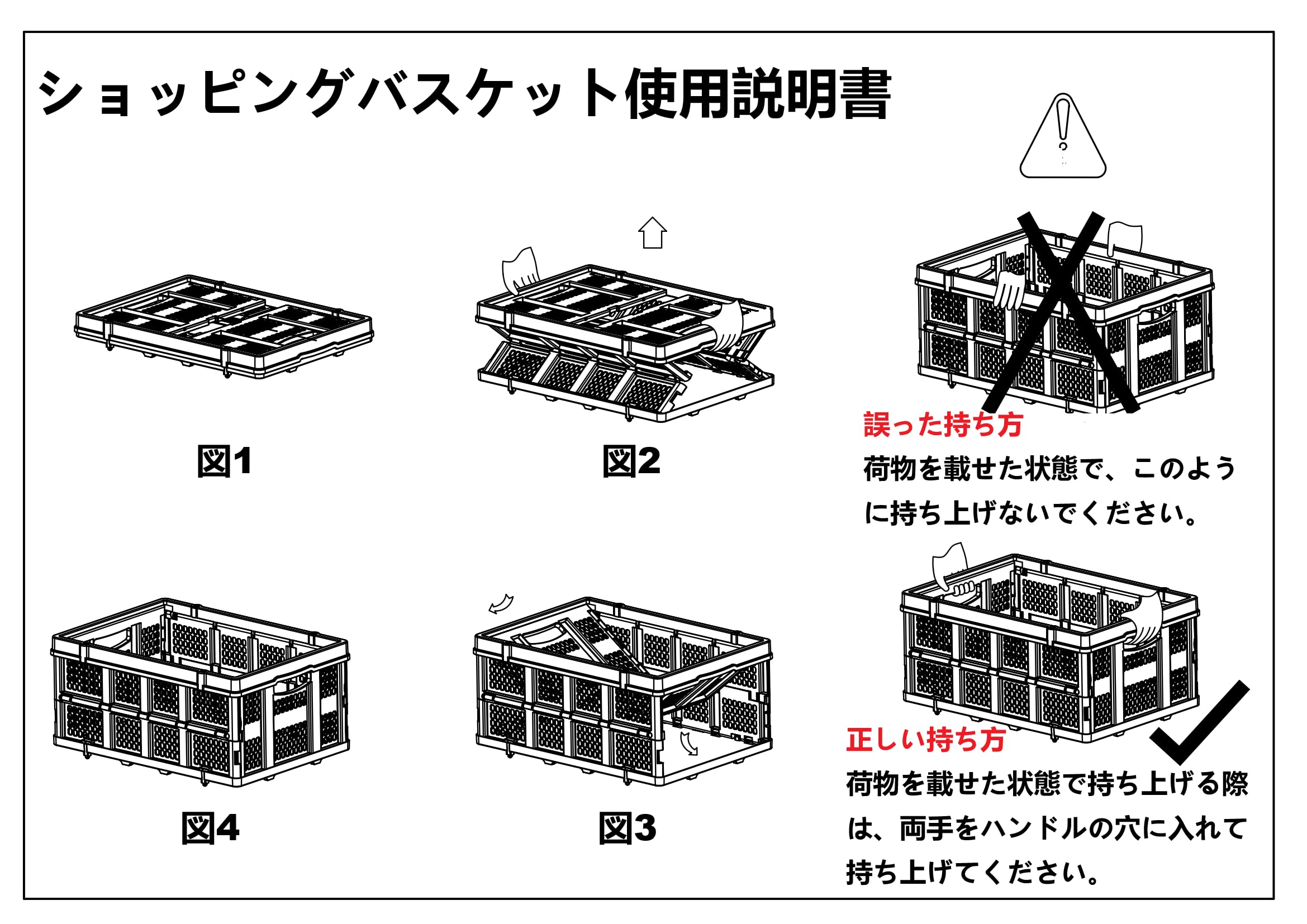 ショッピングバスケット使用説明書

図1

図2

誤った持ち方
荷物を載せた状態で、このように持ち上げないでください。

図4

図3

正しい持ち方
荷物を載せた状態で持ち上げる際は、両手をハンドルの穴に入れて持ち上げてください。