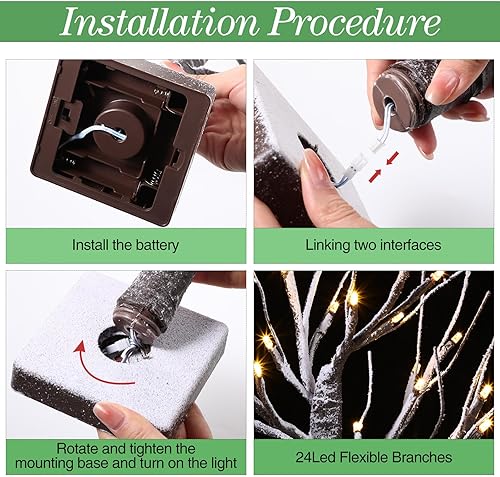 Installation Procedure

Install the battery

Linking two interfaces

Rotate and tighten the mounting base and turn on the light

24Led Flexible Branches