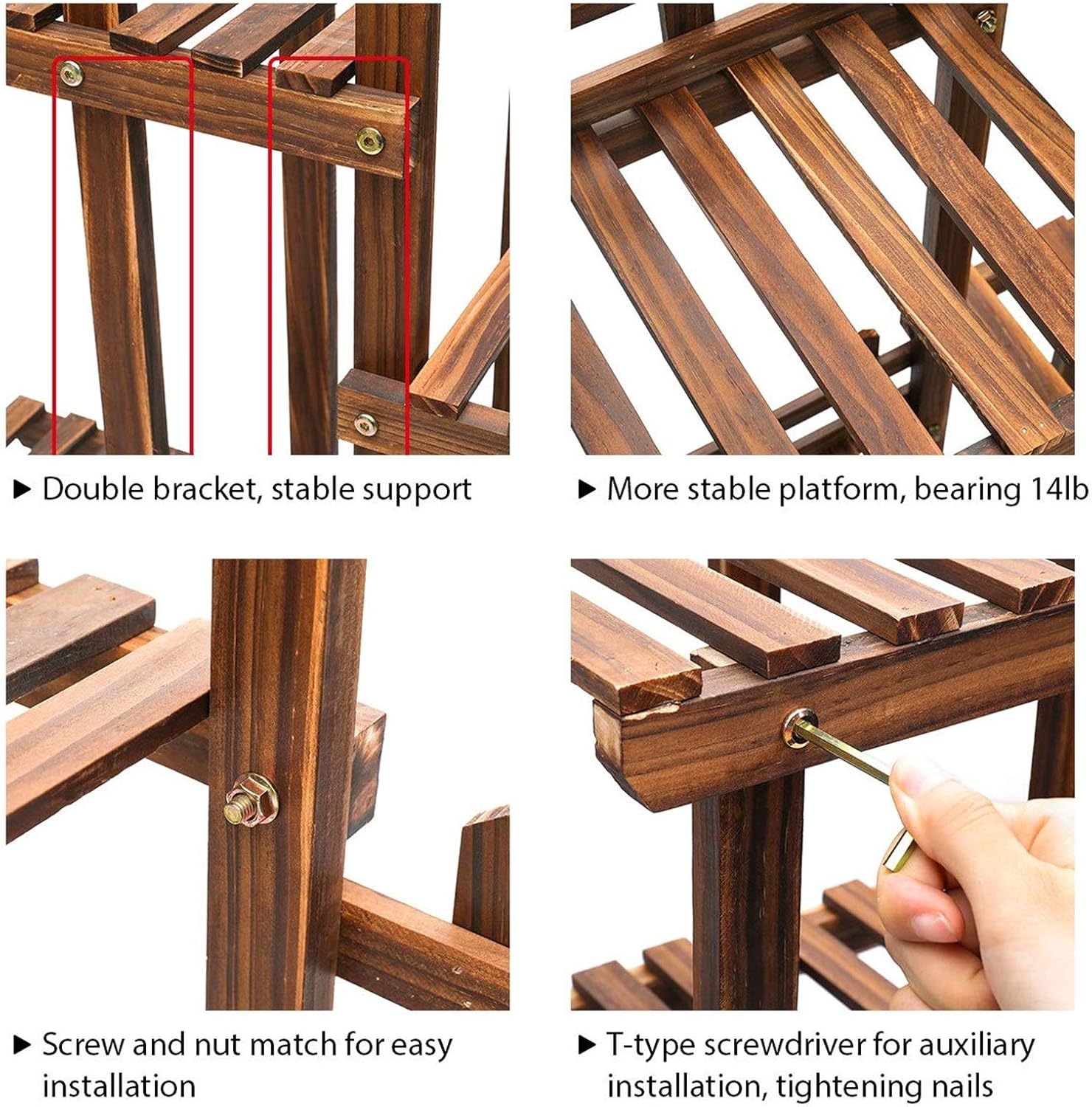 ▶ Double bracket, stable support

▶ More stable platform, bearing 14lb

▶ Screw and nut match for easy installation

▶ T-type screwdriver for auxiliary installation, tightening nails