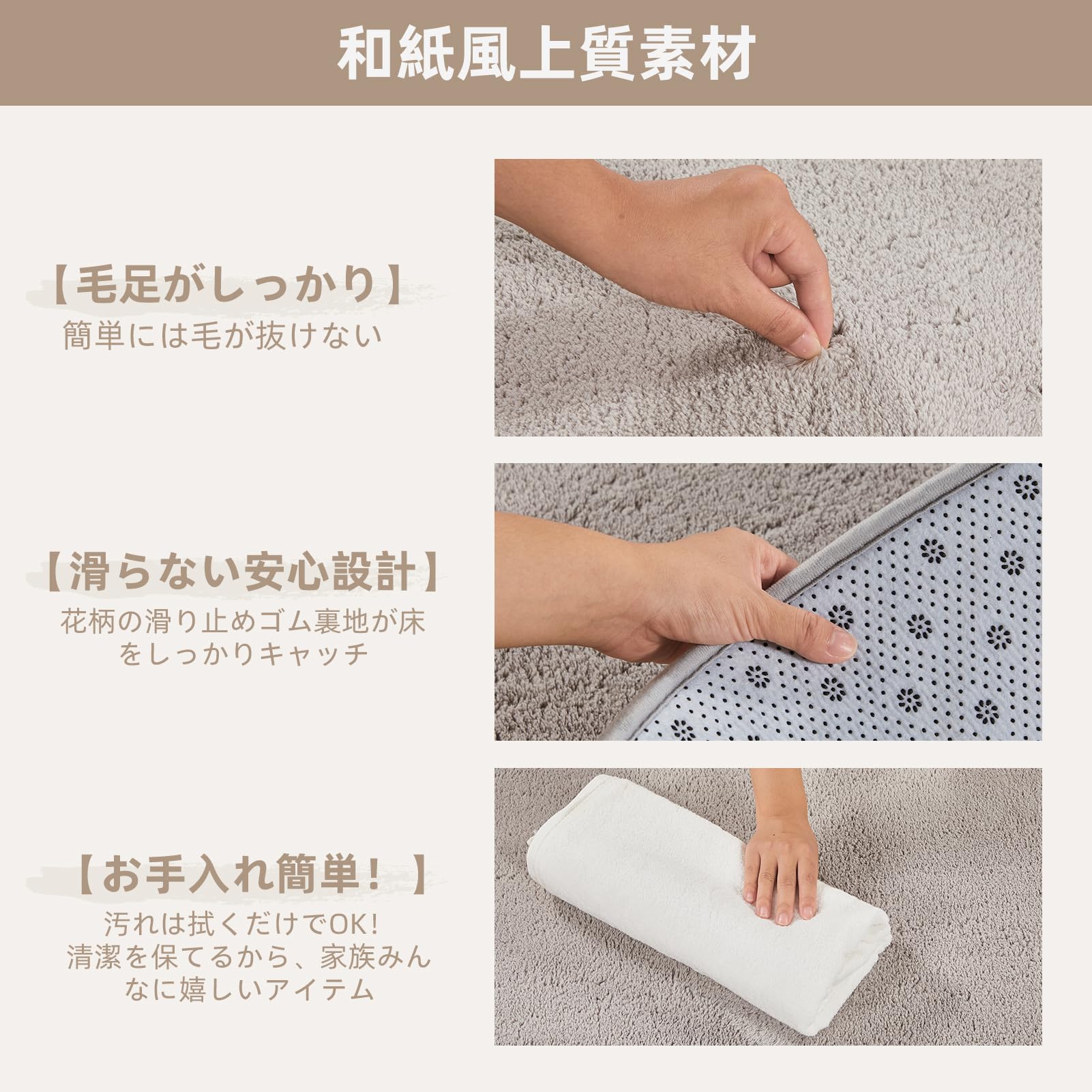 和紙風上質素材

【毛足がしっかり】
簡単には毛が抜けない

【滑らない安心設計】
花柄の滑り止めゴム裏地が床をしっかりキャッチ

【お手入れ簡単！】
汚れは拭くだけでOK!
清潔を保てるから、家族みんなに嬉しいアイテム