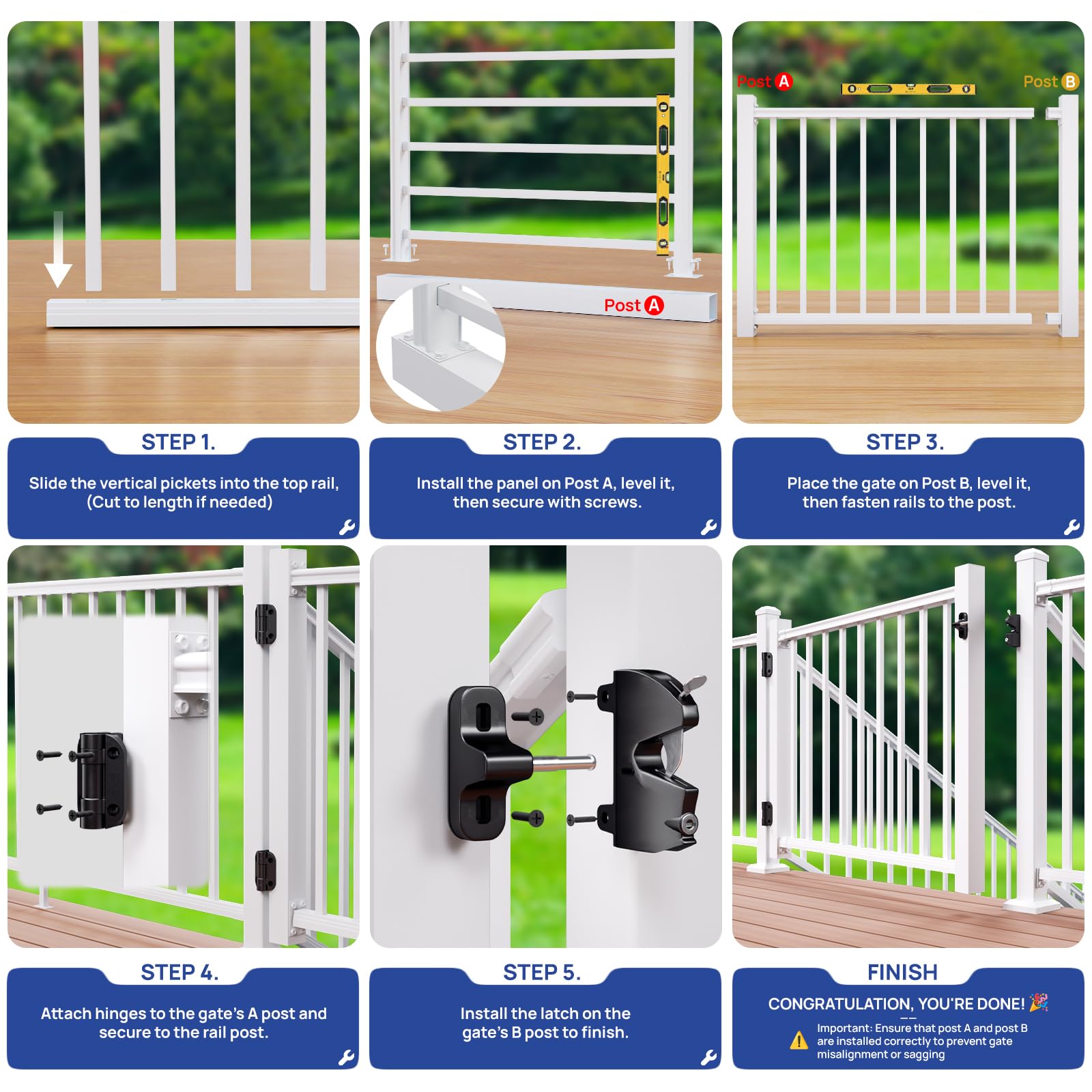 Post A

Post A

Post B

STEP 1.

Slide the vertical pickets into the top rail, (Cut to length if needed)

STEP 2.

Install the panel on Post A, level it, then secure with screws.

STEP 3.

Place the gate on Post B, level it, then fasten rails to the post.

STEP 4.

Attach hinges to the gate's A post and secure to the rail post.

STEP 5.

Install the latch on the gate's B post to finish.

FINISH

CONGRATULATION, YOU'RE DONE!

Important: Ensure that post A and post B are installed correctly to prevent gate misalignment or sagging