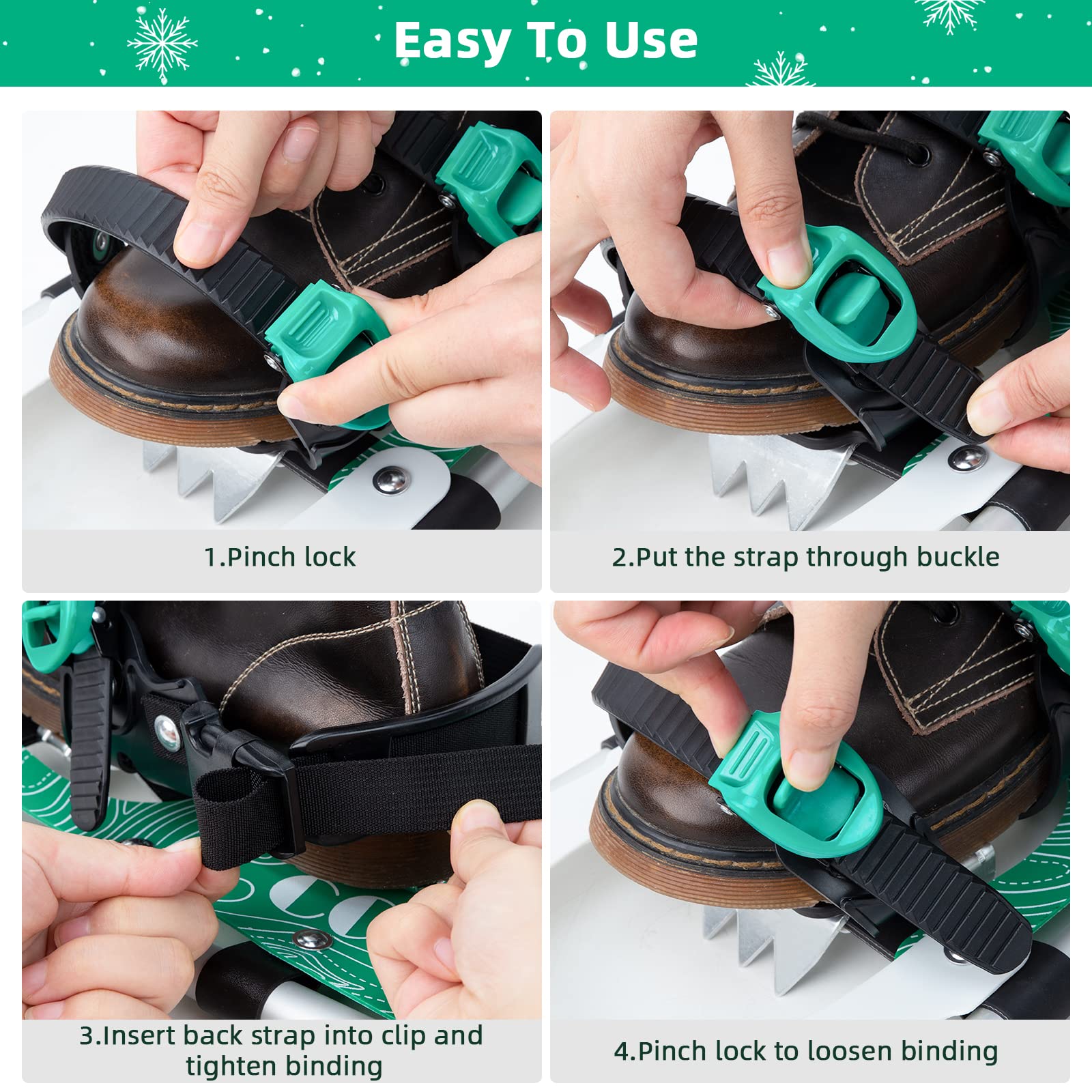 Easy To Use

1.Pinch lock

2.Put the strap through buckle

3.Insert back strap into clip and tighten binding

4.Pinch lock to loosen binding