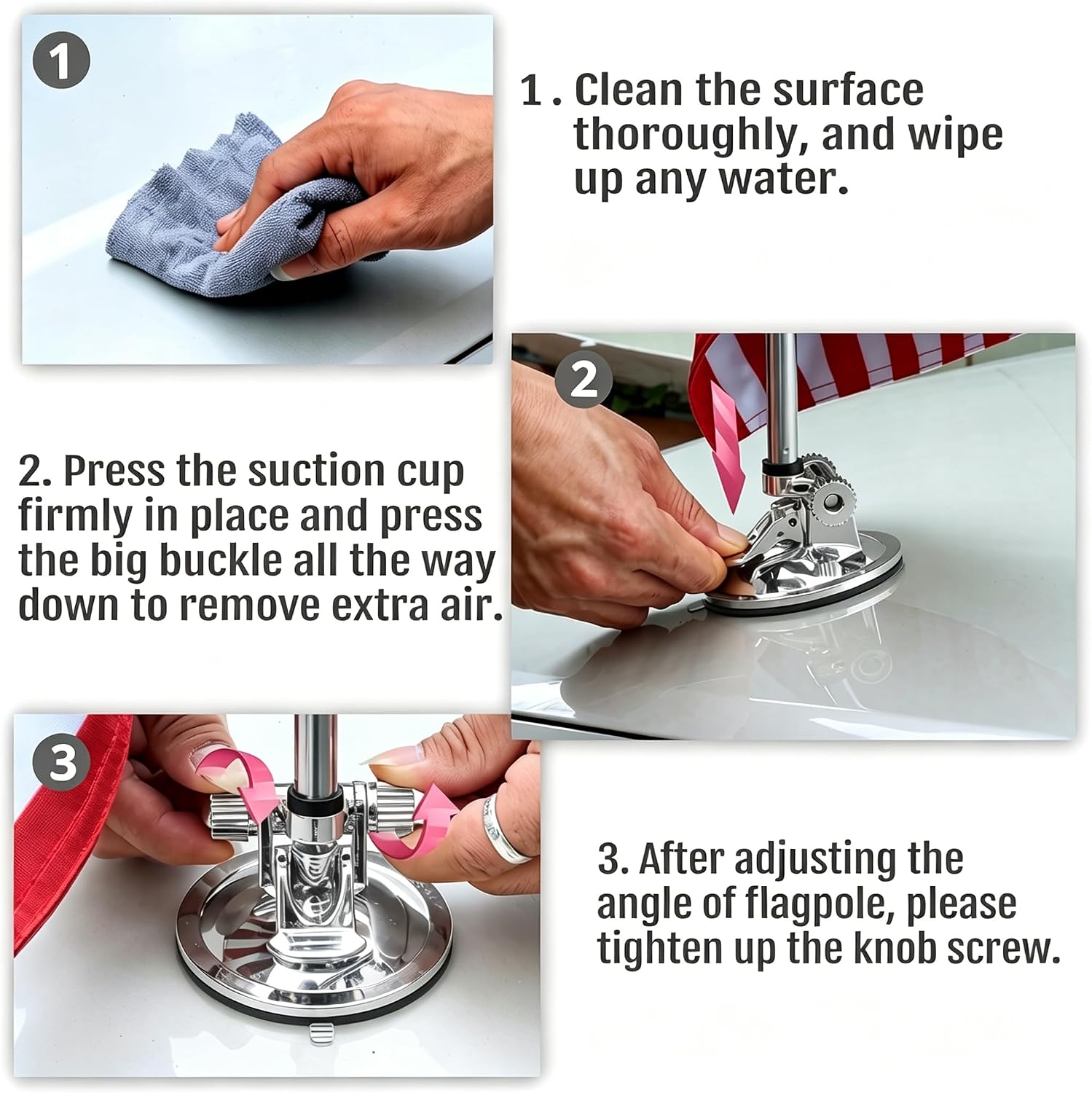 1

1 . Clean the surface thoroughly, and wipe up any water.

2

2. Press the suction cup firmly in place and press the big buckle all the way down to remove extra air.

3

3. After adjusting the angle of flagpole, please tighten up the knob screw.