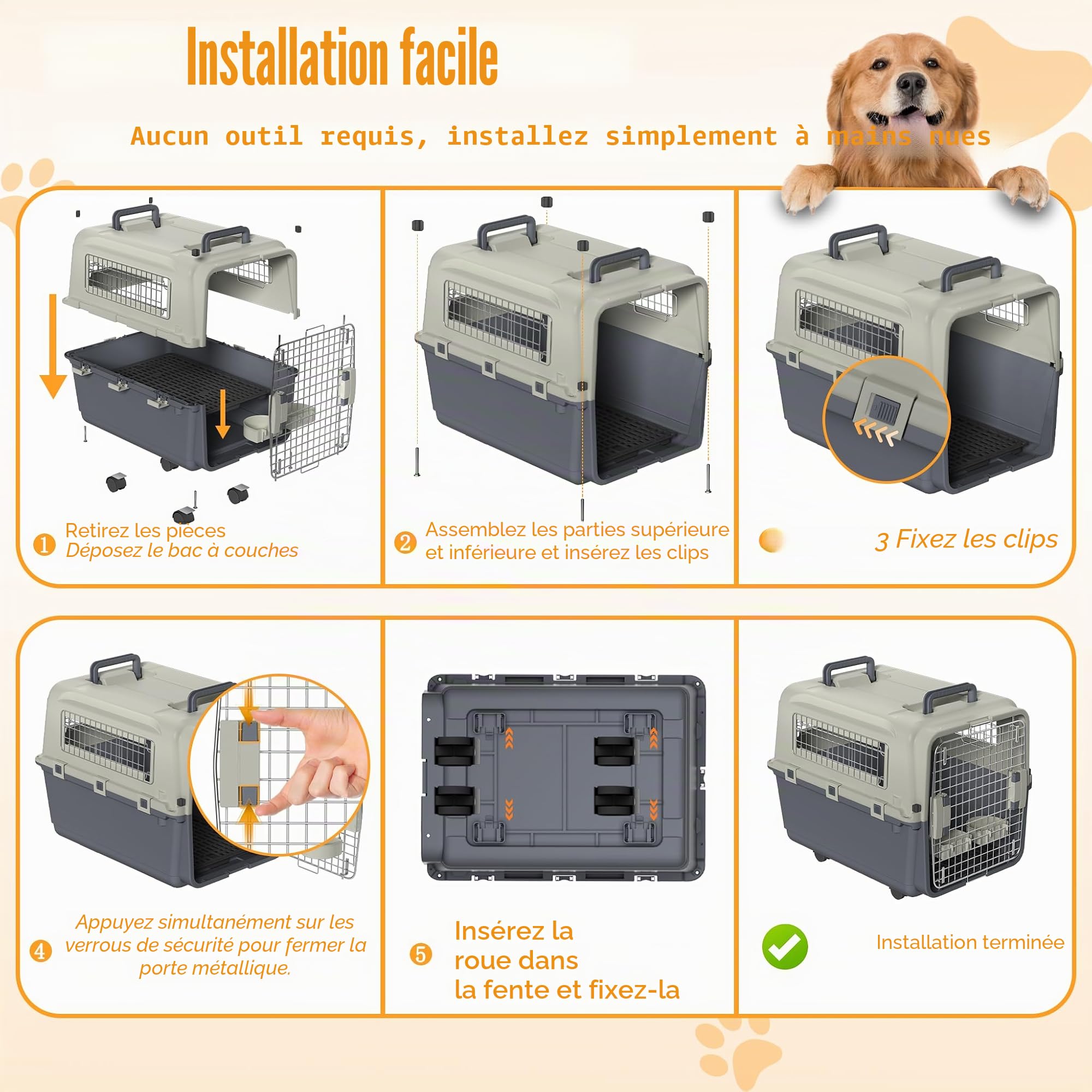 Installation facile

Aucun outil requis, installez simplement à mains nues

1 Retirez les pièces
Déposez le bac à couches

2 Assemblez les parties supérieure et inférieure et insérez les clips

3 Fixez les clips

4 Appuyez simultanément sur les verrous de sécurité pour fermer la porte métallique.

5 Insérez la roue dans la fente et fixez-la

Installation terminée