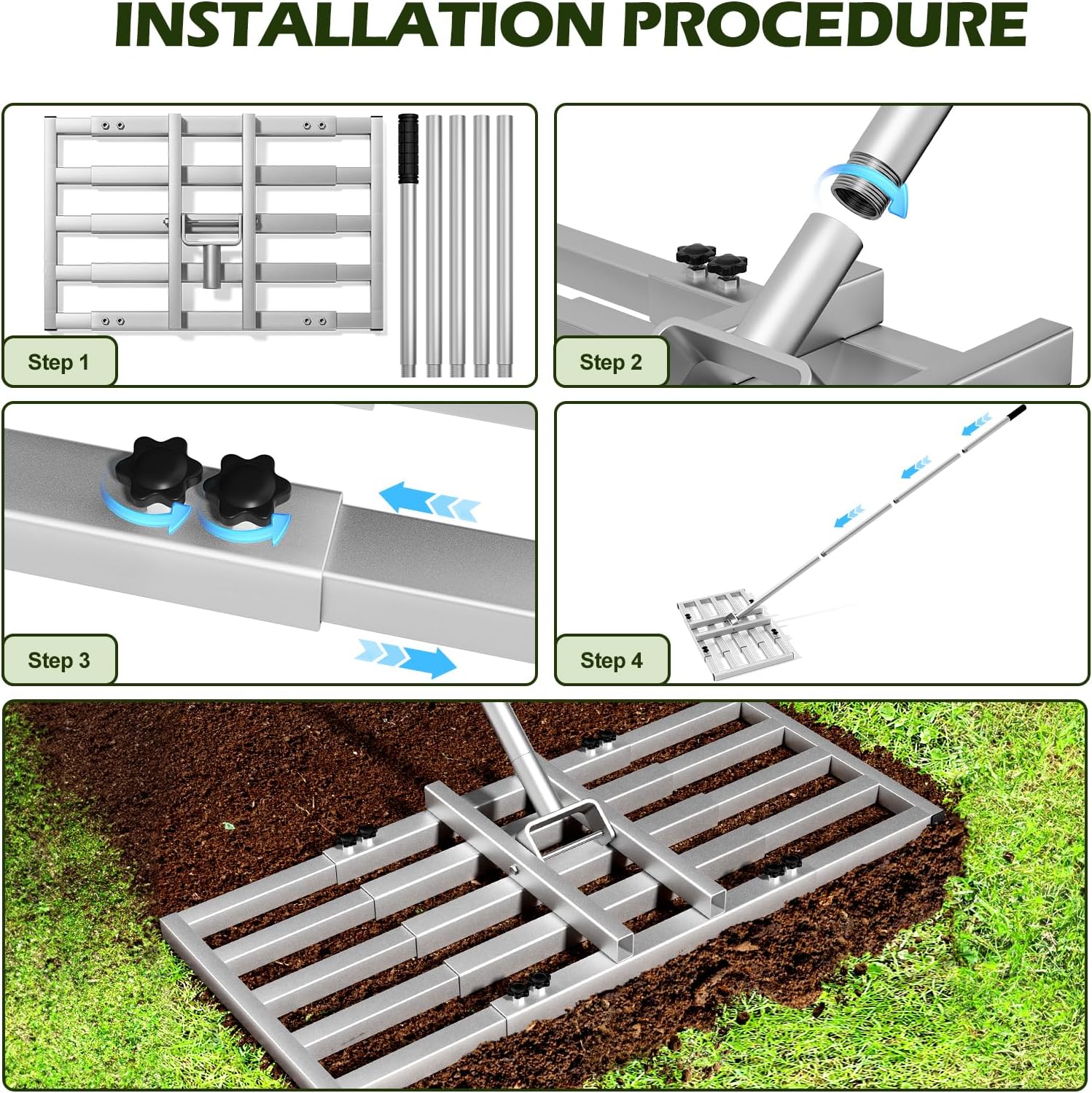 INSTALLATION PROCEDURE

Step 1

Step 2

Step 3

Step 4