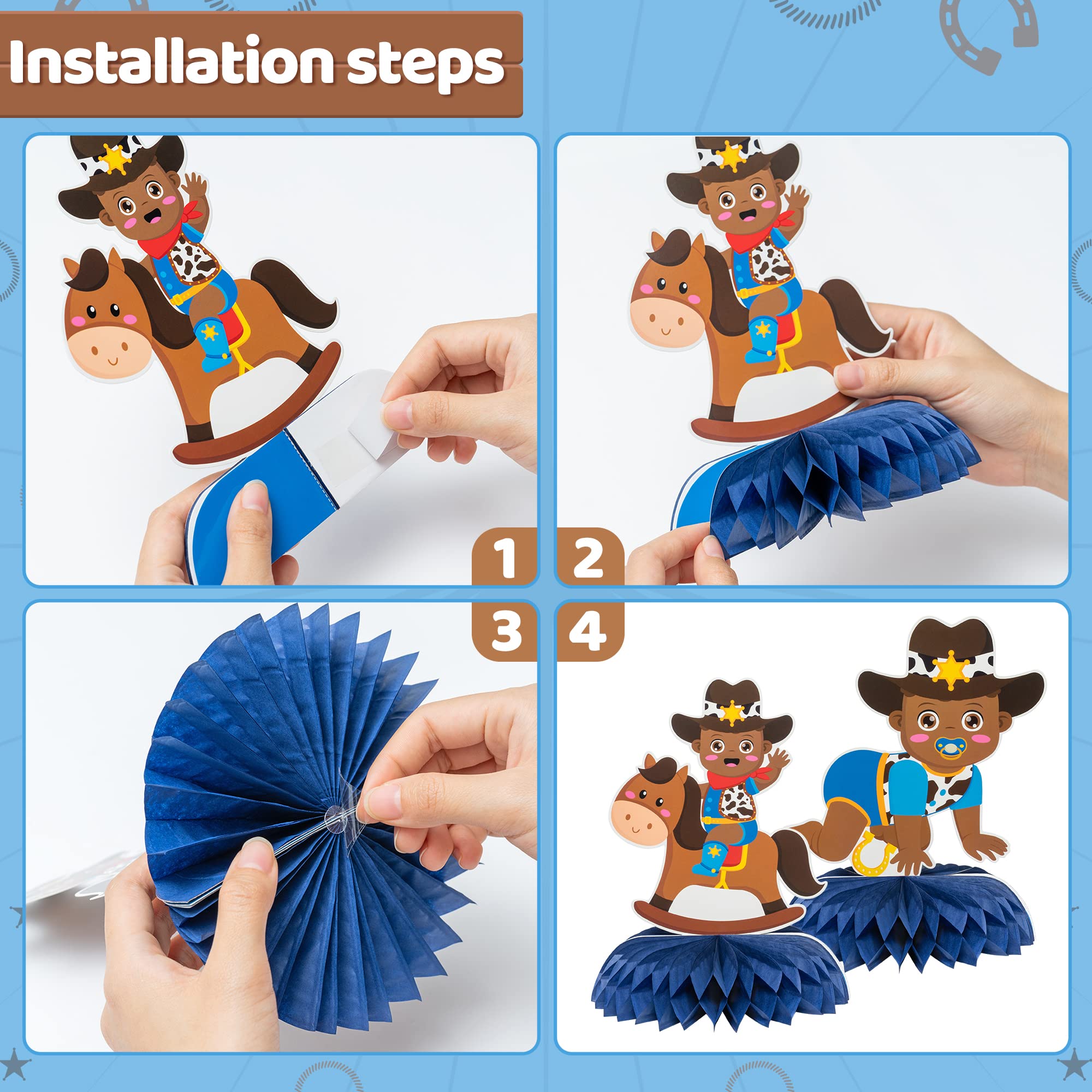 Installation steps

1

2

3

4