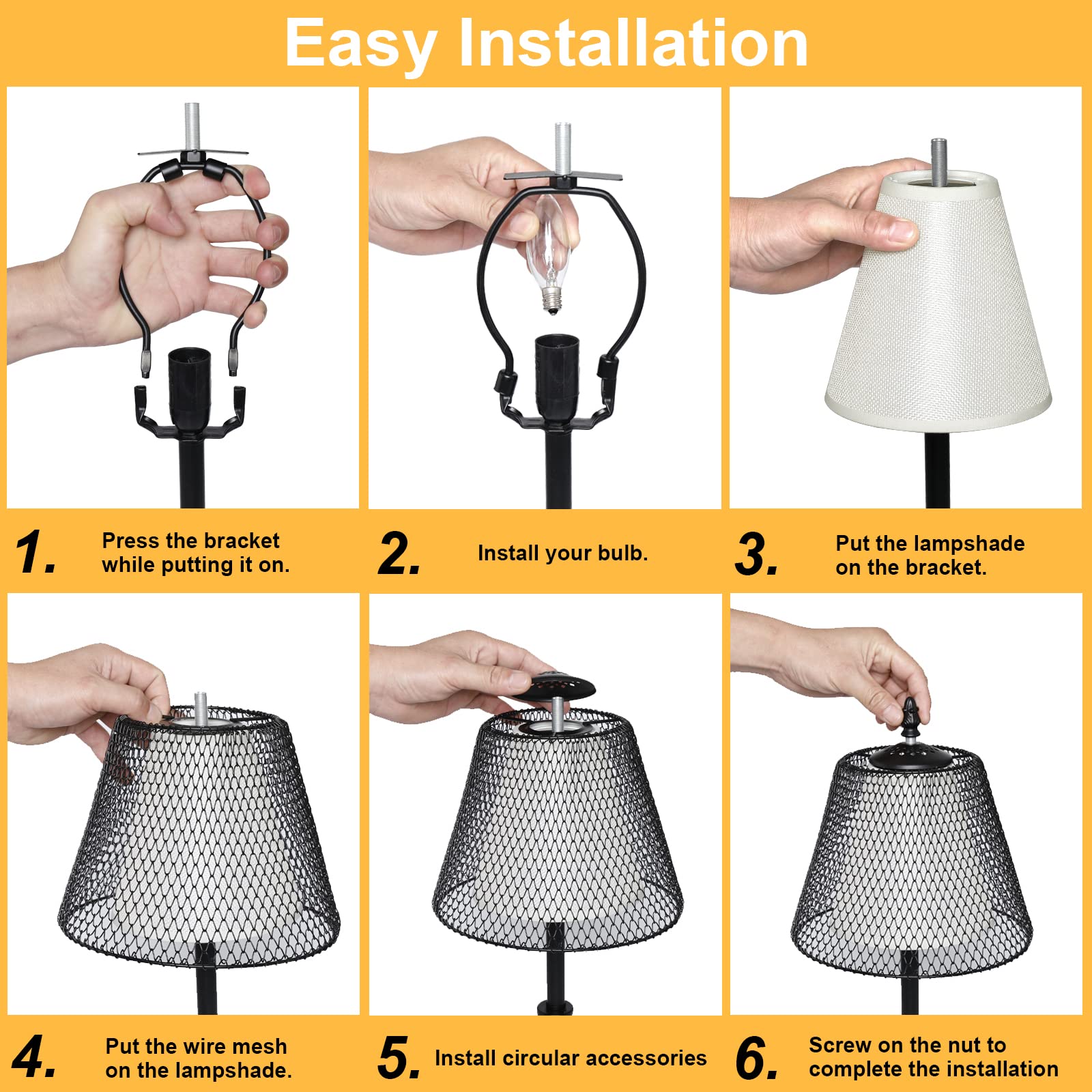 Easy Installation

1. Press the bracket while putting it on.

2. Install your bulb.

3. Put the lampshade on the bracket.

4. Put the wire mesh on the lampshade.

5. Install circular accessories

6. Screw on the nut to complete the installation