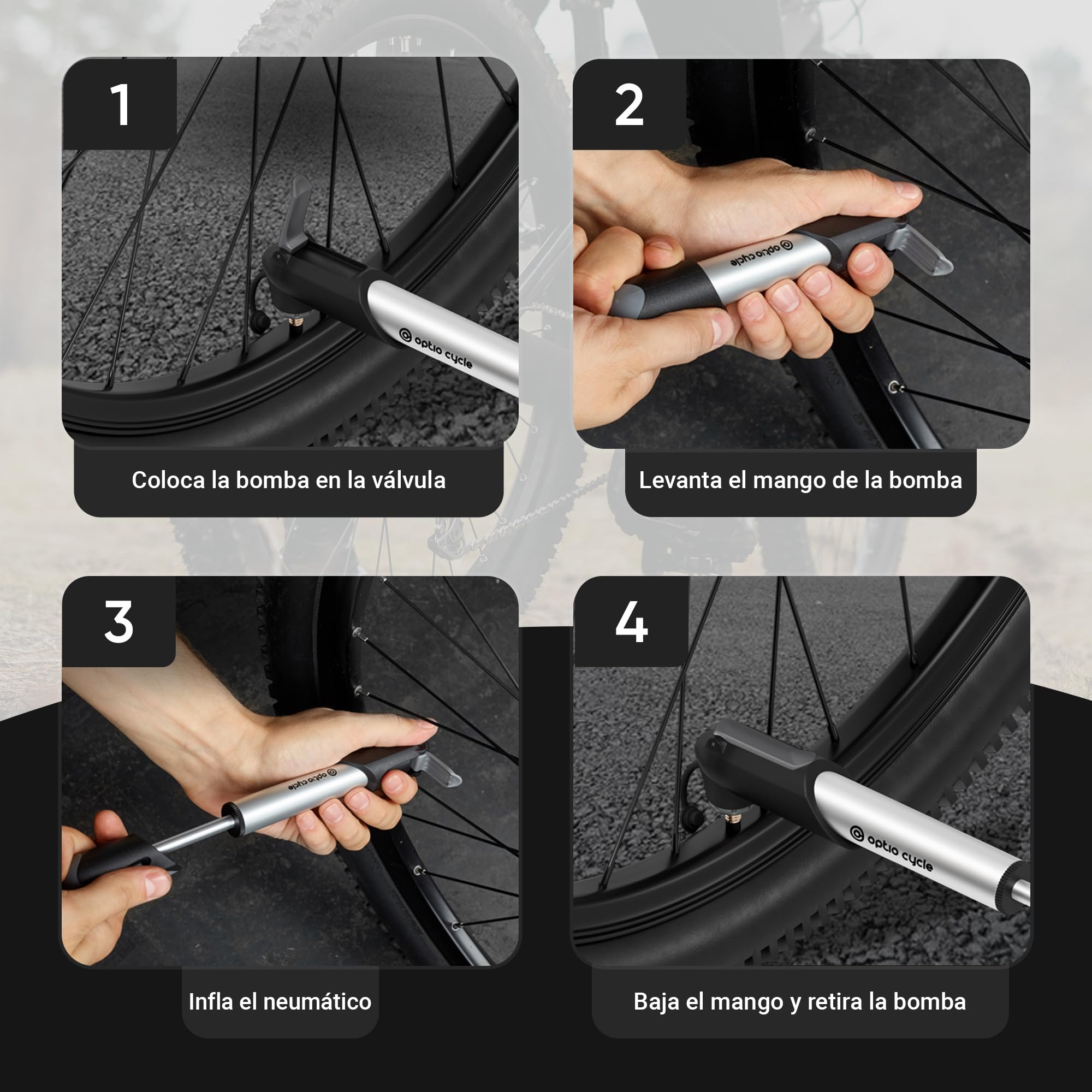 1

optio cycle

Coloca la bomba en la válvula

2

optio cycle

Levanta el mango de la bomba

3

optio cycle

Infla el neumático

4

optio cycle

Baja el mango y retira la bomba