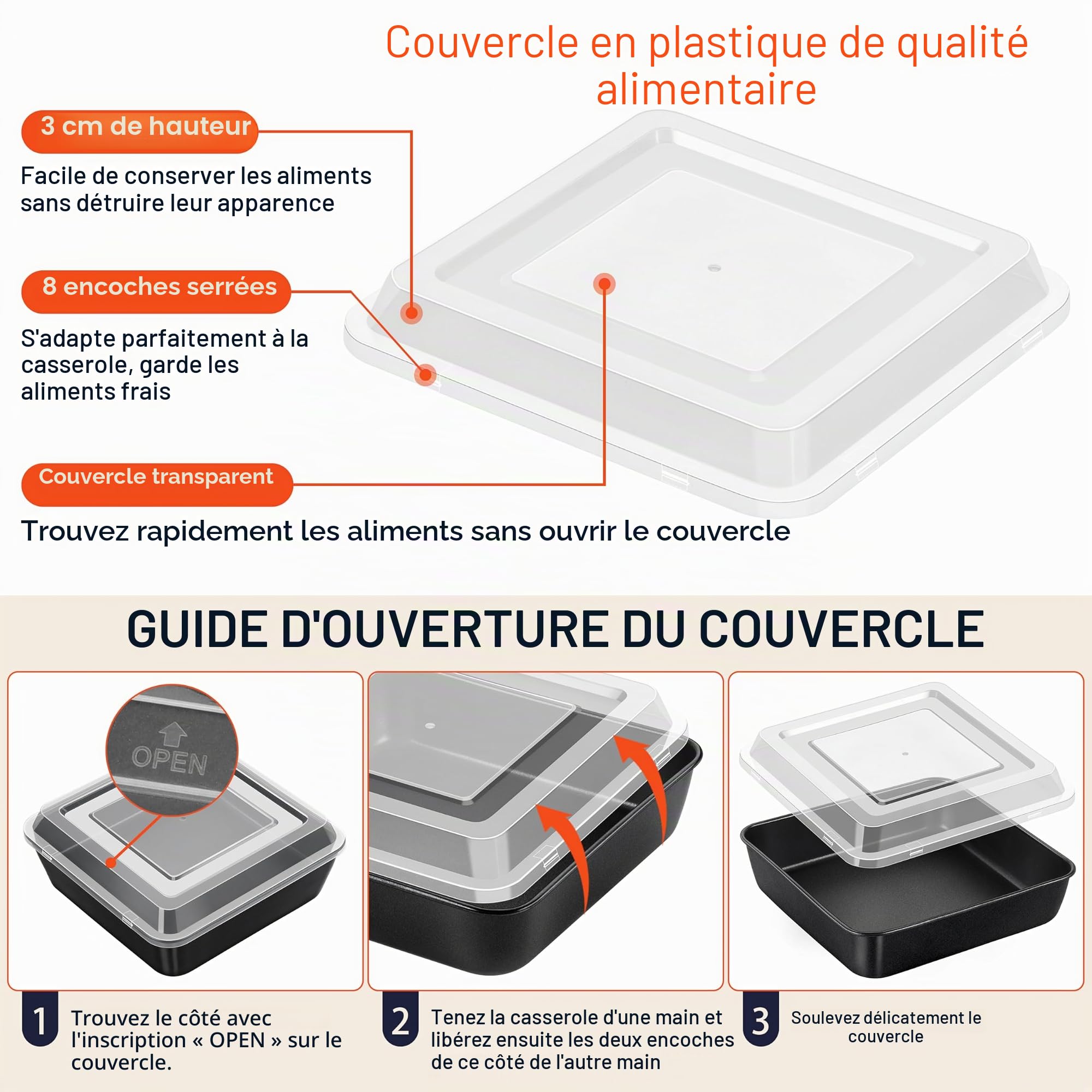 Couvercle en plastique de qualité alimentaire

3 cm de hauteur

Facile de conserver les aliments sans détruire leur apparence

8 encoches serrées

S'adapte parfaitement à la casserole, garde les aliments frais

Couvercle transparent

Trouvez rapidement les aliments sans ouvrir le couvercle

GUIDE D'OUVERTURE DU COUVERCLE

OPEN

1 Trouvez le côté avec l'inscription « OPEN » sur le couvercle.

2 Tenez la casserole d'une main et libérez ensuite les deux encoches de ce côté de l'autre main

3 Soulevez délicatement le couvercle