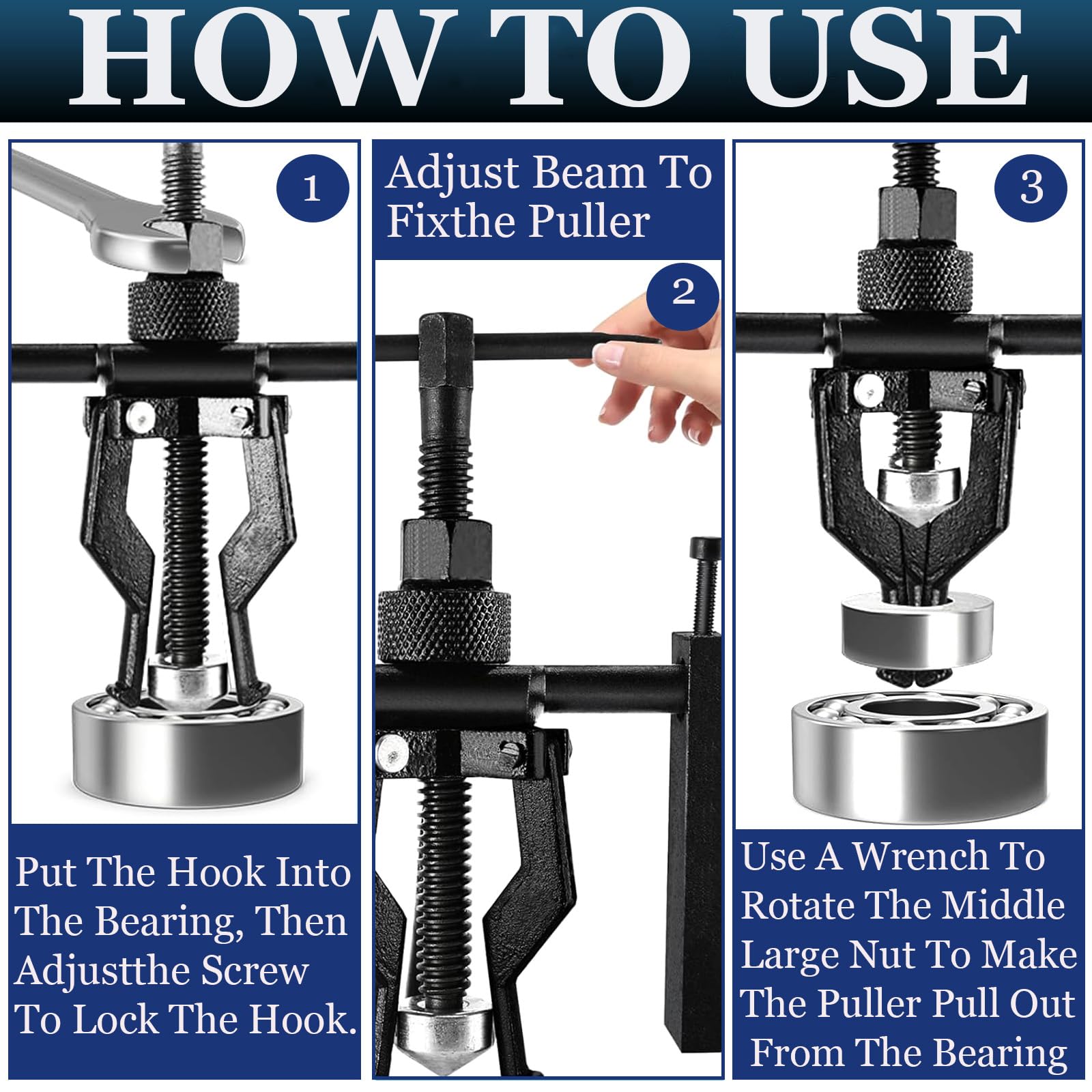 HOW TO USE

1

Put The Hook Into The Bearing, Then Adjustthe Screw To Lock The Hook.

Adjust Beam To Fixthe Puller

2

3

Use A Wrench To Rotate The Middle Large Nut To Make The Puller Pull Out From The Bearing