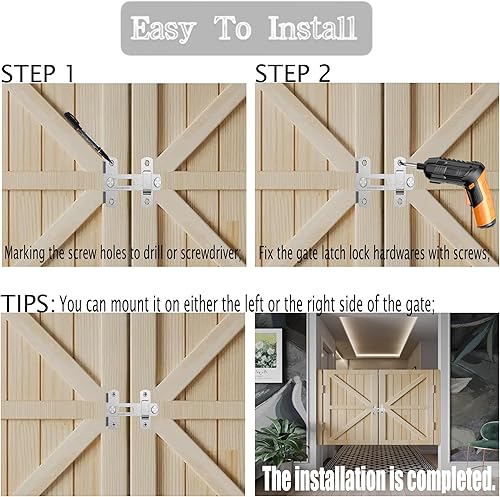 Easy To Install

STEP 1

Marking the screw holes to drill or screwdriver;

STEP 2

Fix the gate latch lock hardwares with screws;

TIPS: You can mount it on either the left or the right side of the gate;

The installation is completed.