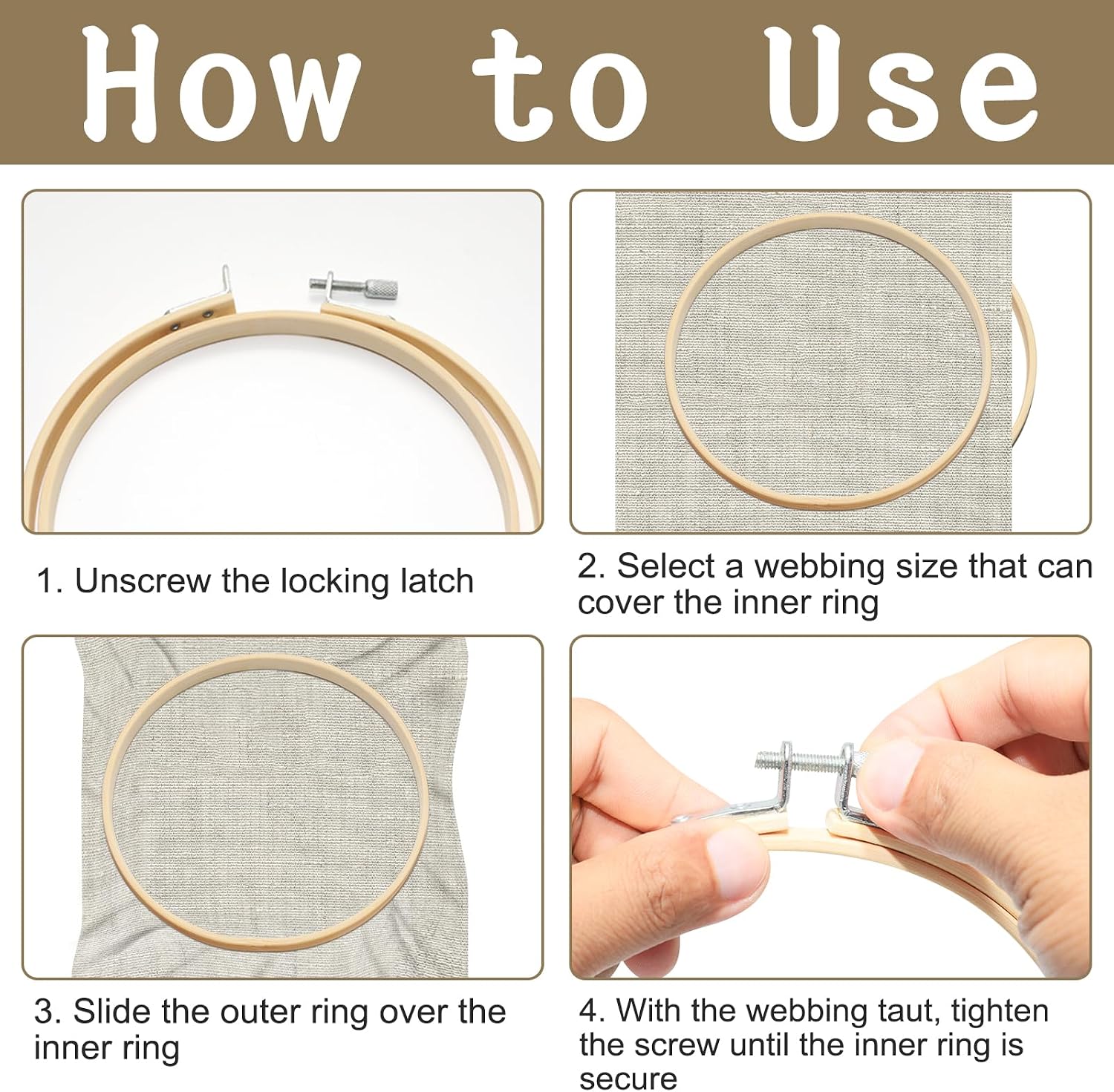 How to Use

1. Unscrew the locking latch

2. Select a webbing size that can cover the inner ring

3. Slide the outer ring over the inner ring

4. With the webbing taut, tighten the screw until the inner ring is secure