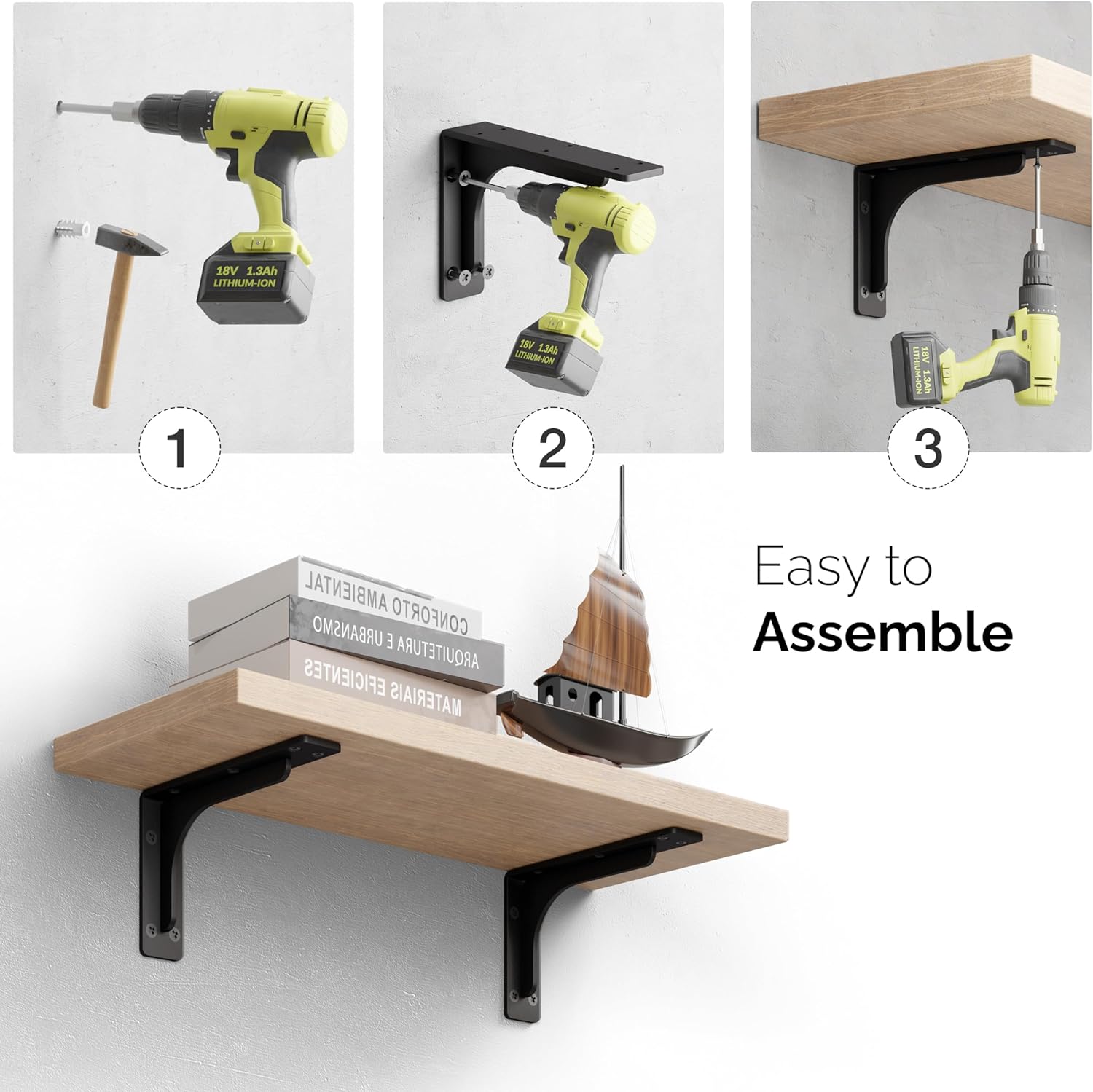 18V 1.3Ah
LITHIUM-ION

1

18V 1.3Ah
LITHIUM-ION

2

18V 1.3Ah
LITHIUM-ION

3

CONFORTO AMBIENTAL
ARQUITETURA E URBANISMO
MATERIAIS EFICIENTES

Easy to
Assemble