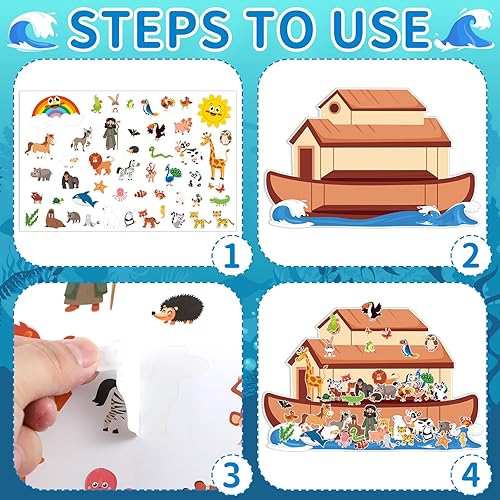 STEPS TO USE

1

2

3

4