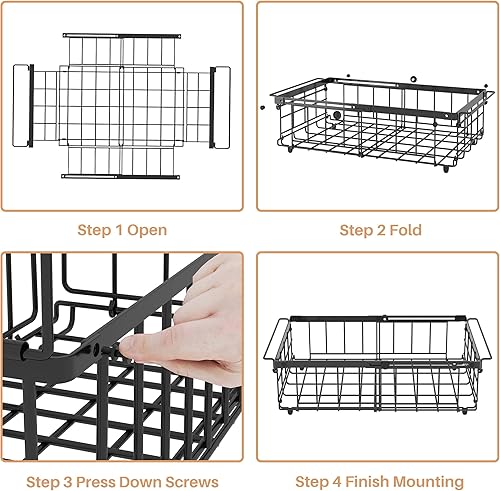 Step 1 Open

Step 2 Fold

Step 3 Press Down Screws

Step 4 Finish Mounting