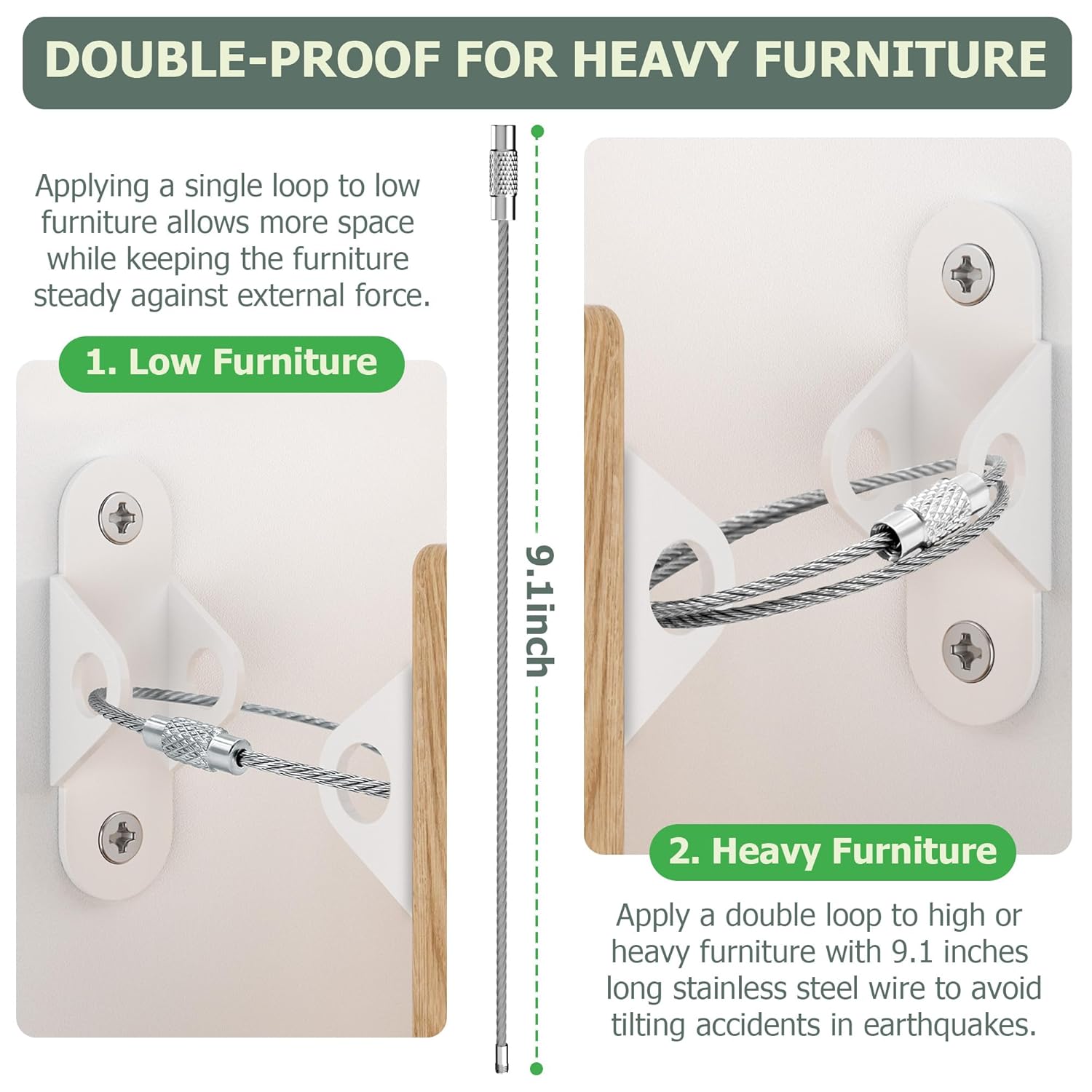 DOUBLE-PROOF FOR HEAVY FURNITURE

Applying a single loop to low furniture allows more space while keeping the furniture steady against external force.

1. Low Furniture

9.1inch

2. Heavy Furniture

Apply a double loop to high or heavy furniture with 9.1 inches long stainless steel wire to avoid tilting accidents in earthquakes.