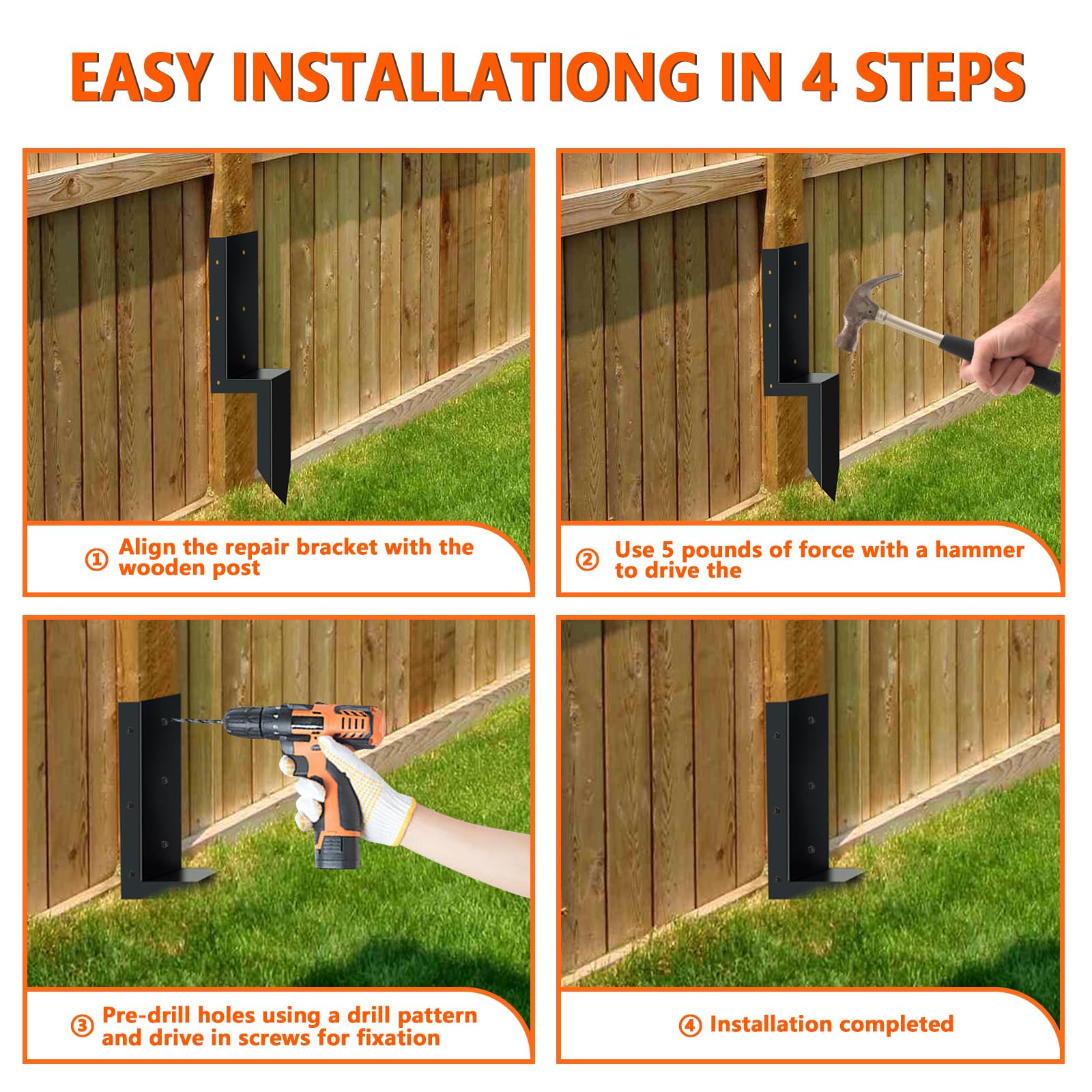 EASY INSTALLATIONG IN 4 STEPS

① Align the repair bracket with the wooden post

② Use 5 pounds of force with a hammer to drive the

③ Pre-drill holes using a drill pattern and drive in screws for fixation

④ Installation completed