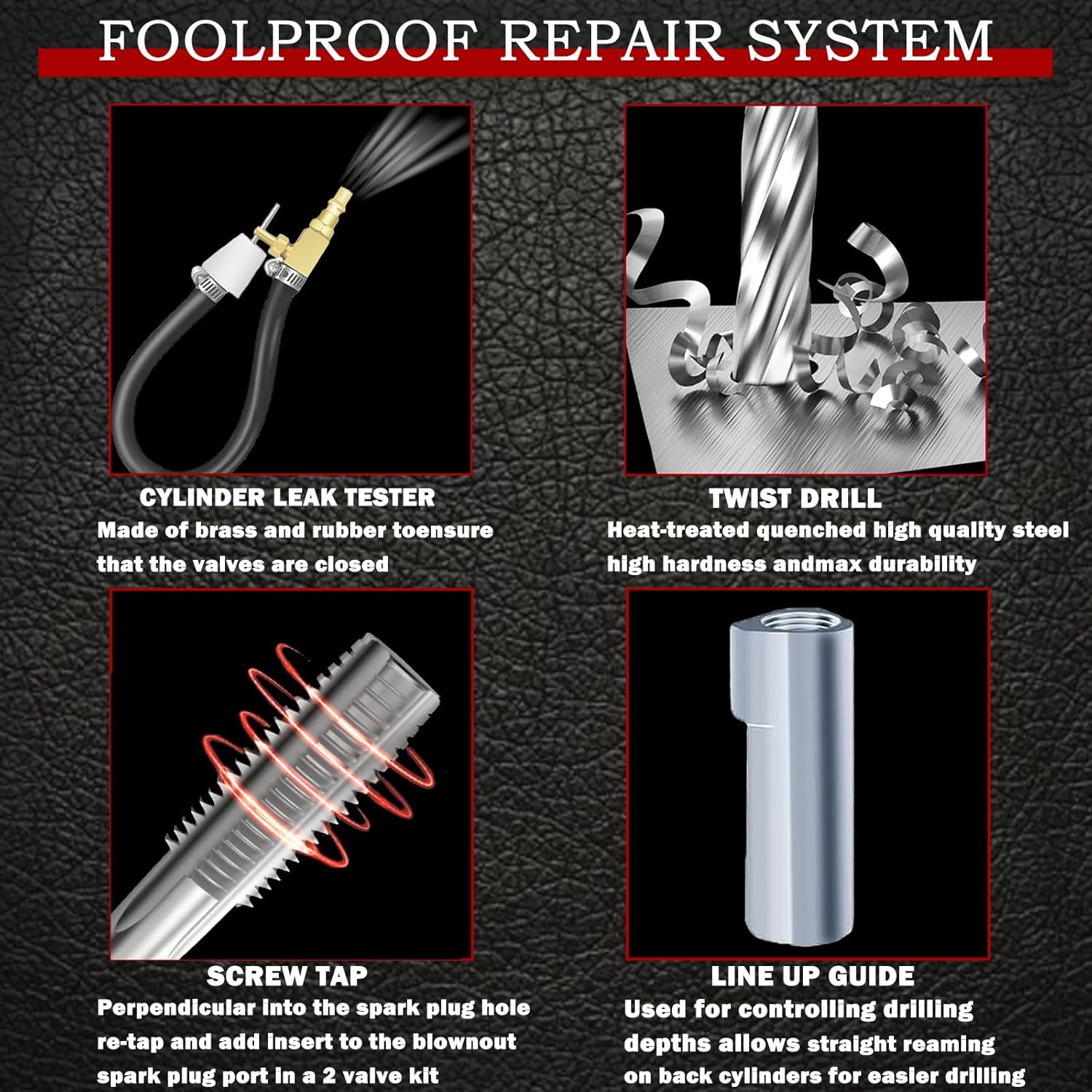 FOOLPROOF REPAIR SYSTEM

CYLINDER LEAK TESTER
Made of brass and rubber toensure that the valves are closed

TWIST DRILL
Heat-treated quenched high quality steel high hardness andmax durability

SCREW TAP
Perpendicular into the spark plug hole re-tap and add insert to the blownout spark plug port in a 2 valve kit

LINE UP GUIDE
Used for controlling drilling depths allows straight reaming on back cylinders for easier drilling