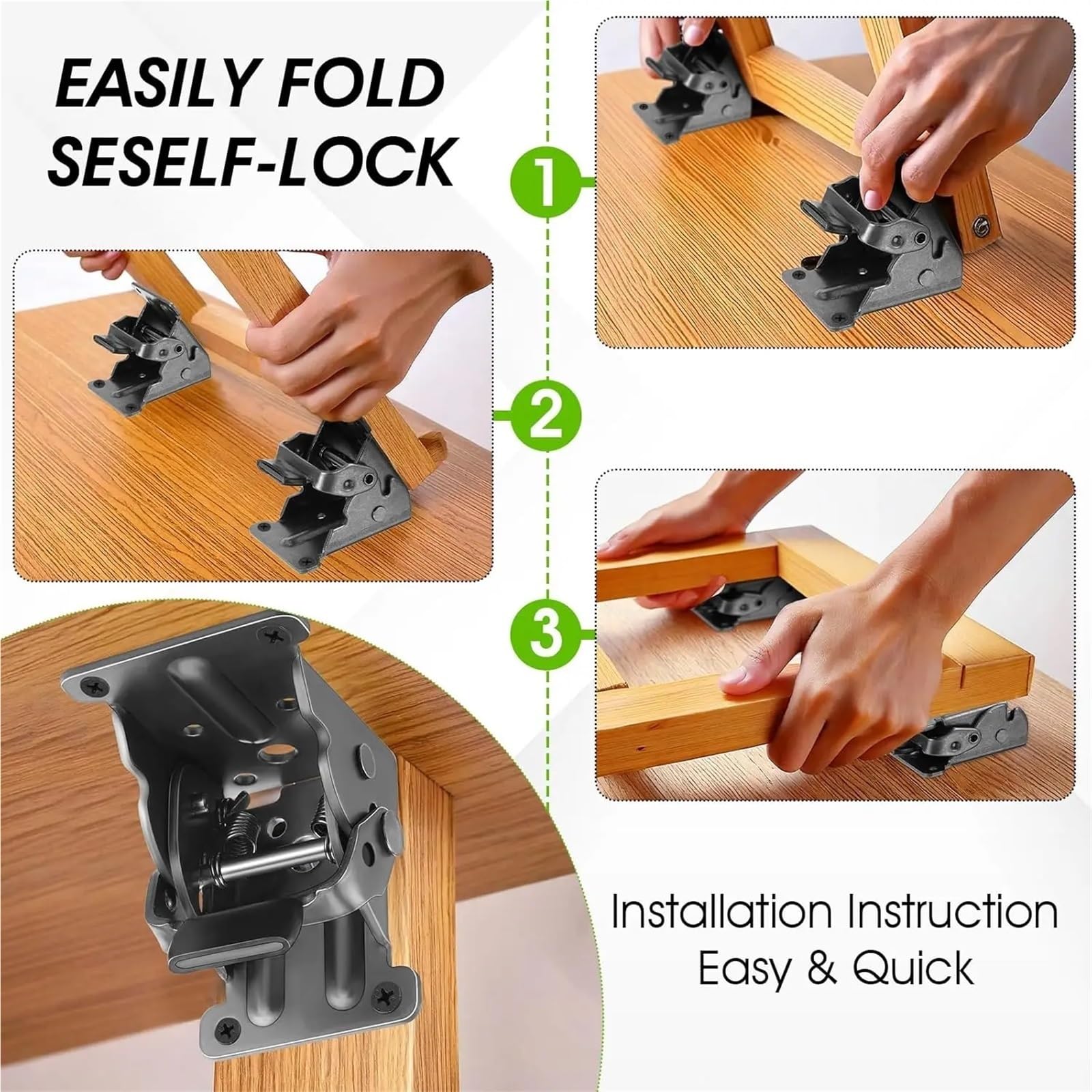 EASILY FOLD SESELF-LOCK

1

2

3

Installation Instruction Easy & Quick