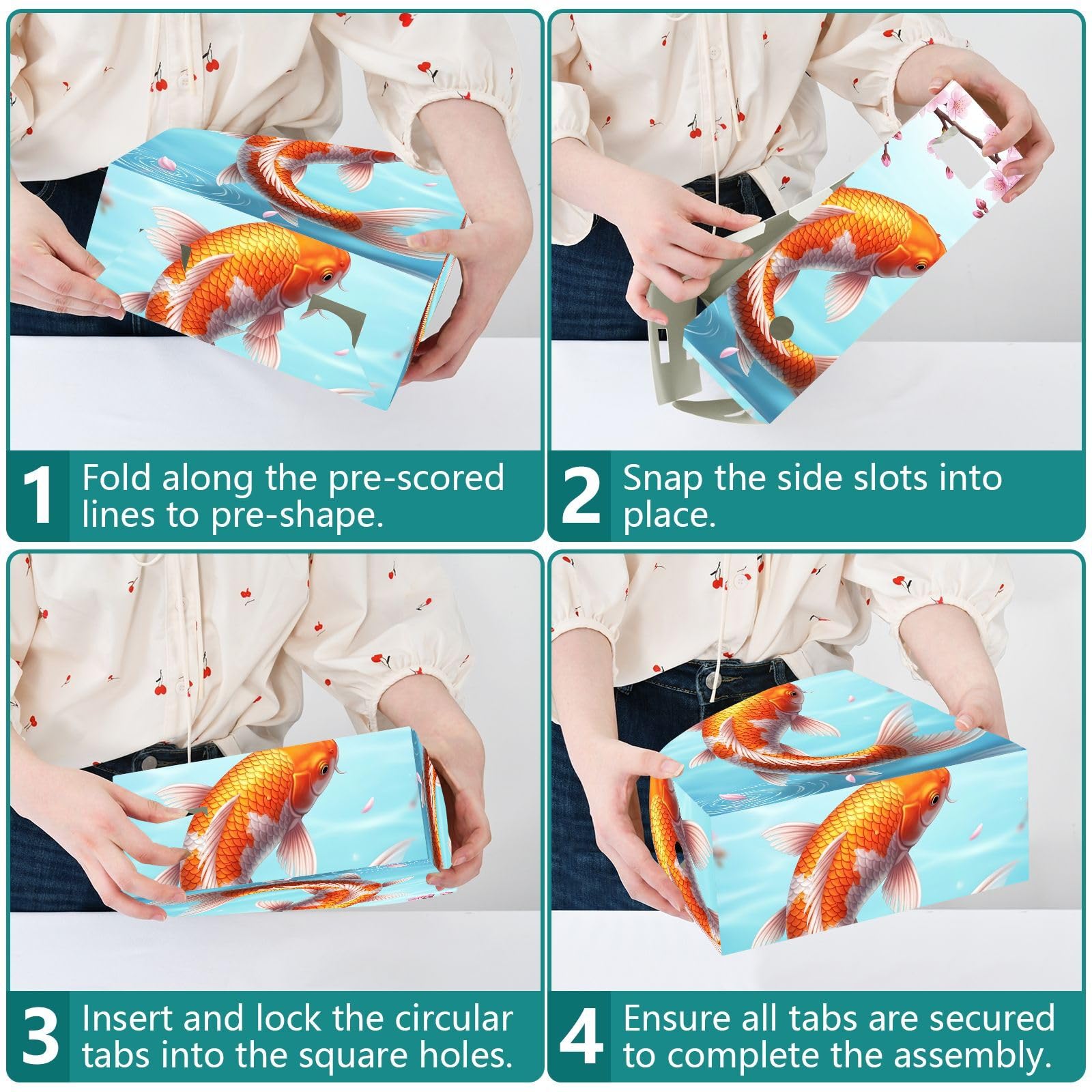 1 Fold along the pre-scored lines to pre-shape.

2 Snap the side slots into place.

3 Insert and lock the circular tabs into the square holes.

4 Ensure all tabs are secured to complete the assembly.