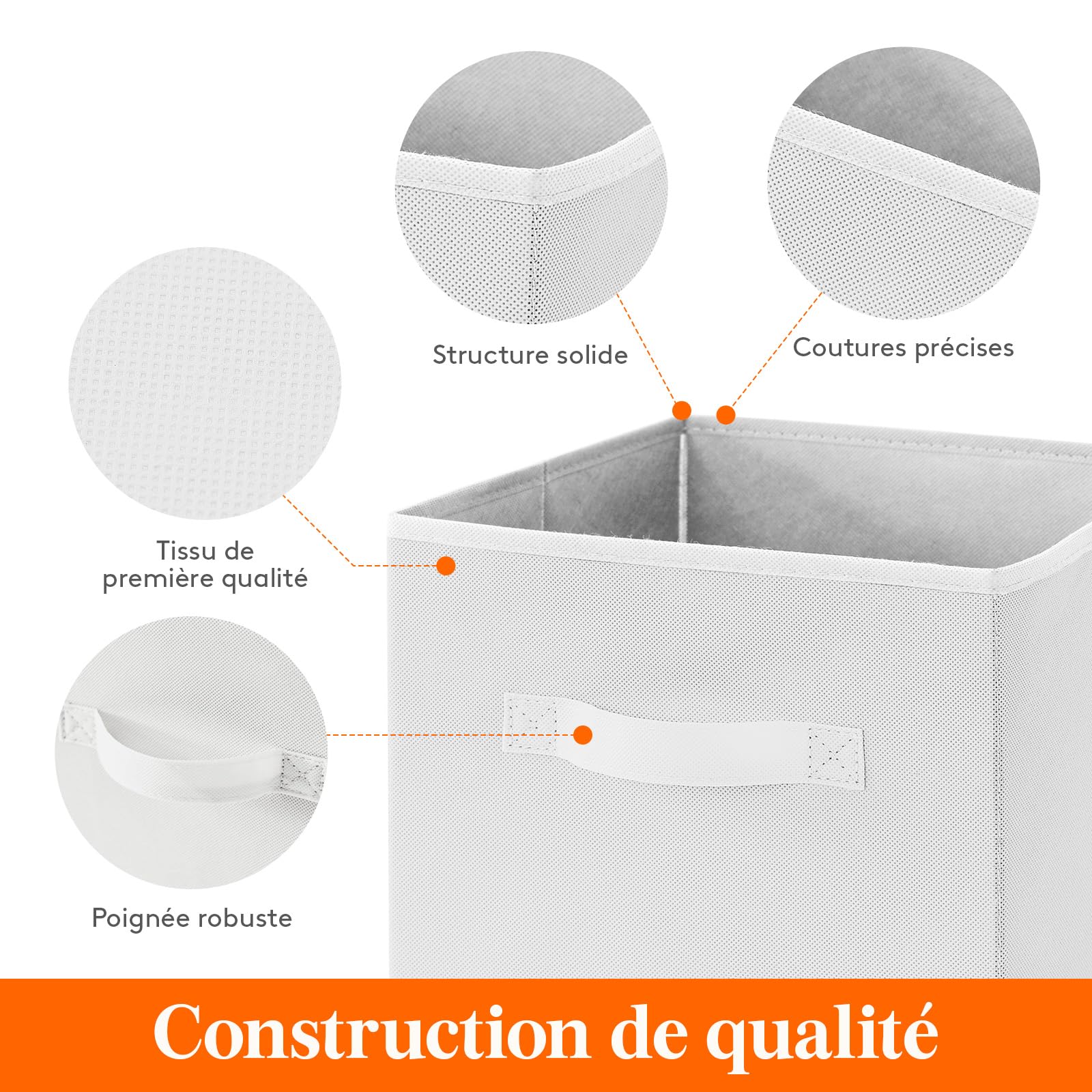 Structure solide

Coutures précises

Tissu de première qualité

Poignée robuste

Construction de qualité