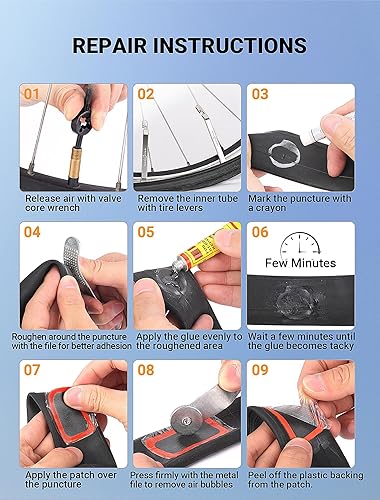 REPAIR INSTRUCTIONS

01

Release air with valve core wrench

02

Remove the inner tube with tire levers

03

Mark the puncture with a crayon

04

Roughen around the puncture with the file for better adhesion

05

Apply the glue evenly to the roughened area

06

Few Minutes

Wait a few minutes until the glue becomes tacky

07

Apply the patch over the puncture

08

Press firmly with the metal file to remove air bubbles

09

Peel off the plastic backing from the patch.