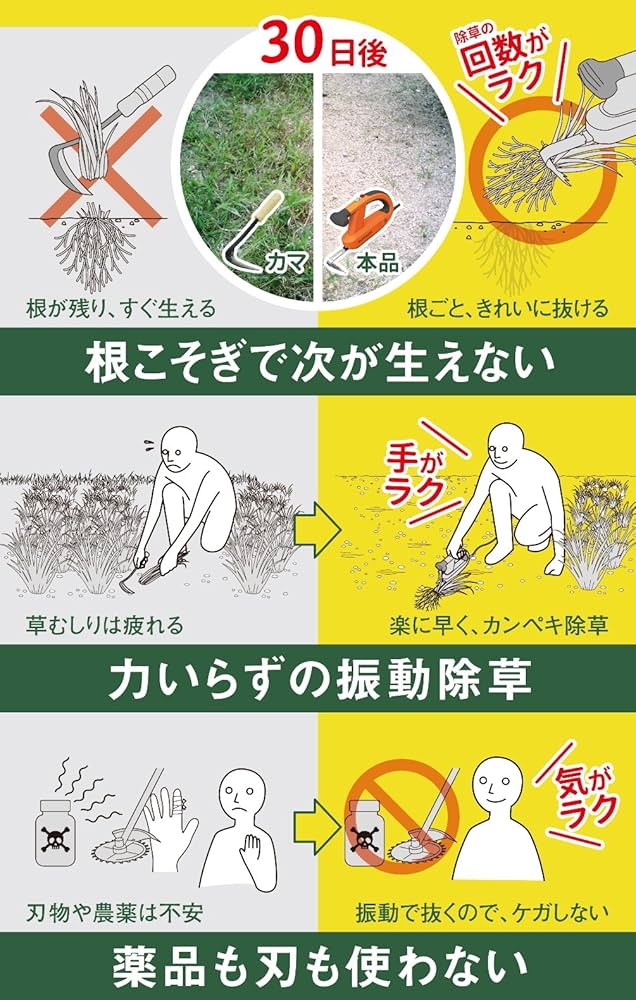 30日後

除草の回数がラク

カマ

本品

根が残り、すぐ生える

根ごと、きれいに抜ける

根こそぎで次が生えない

手がラク

草むしりは疲れる

楽に早く、カンペキ除草

力いらずの振動除草

気がラク

刃物や農薬は不安

振動で抜くので、ケガしない

薬品も刃も使わない