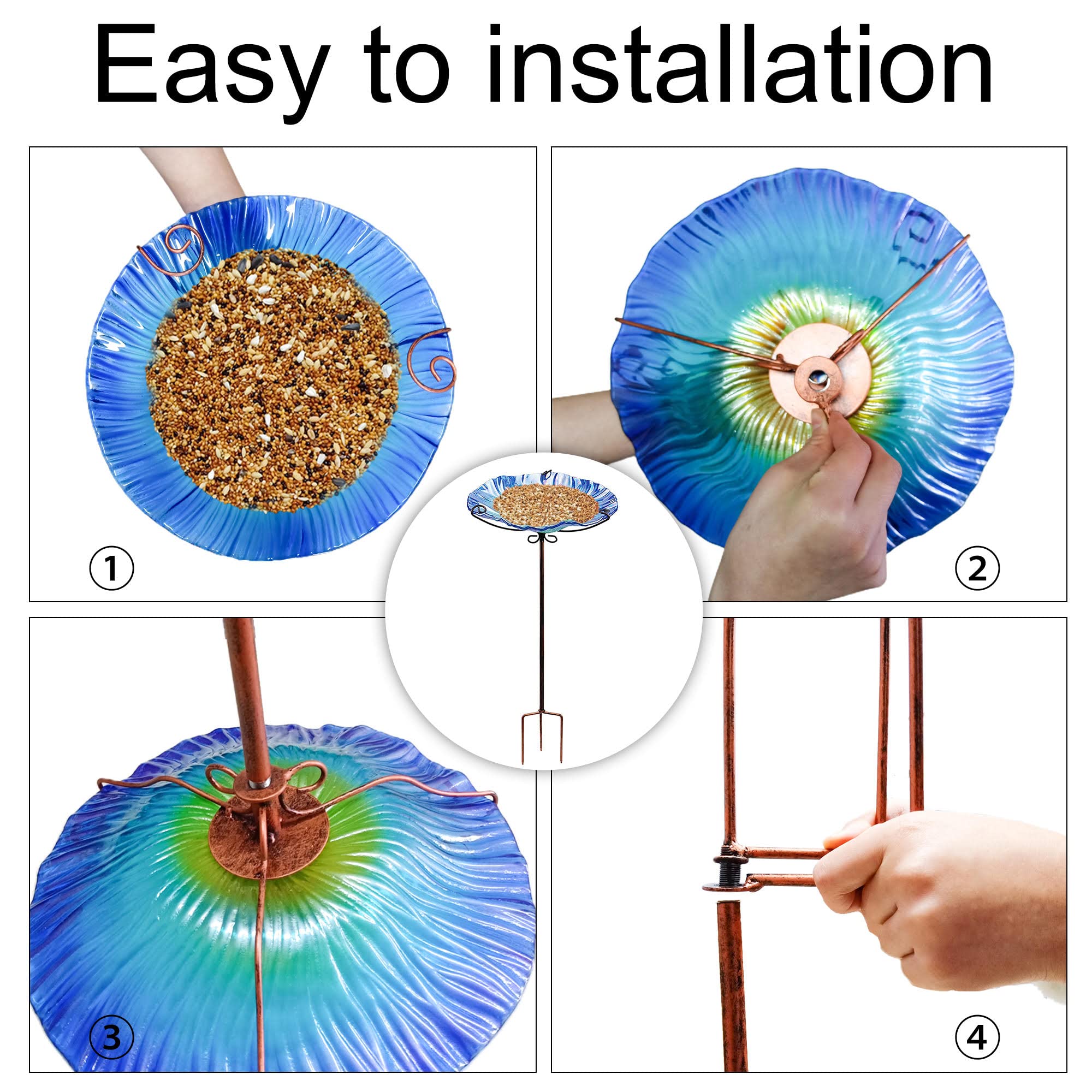 Easy to installation

①

②

③

④