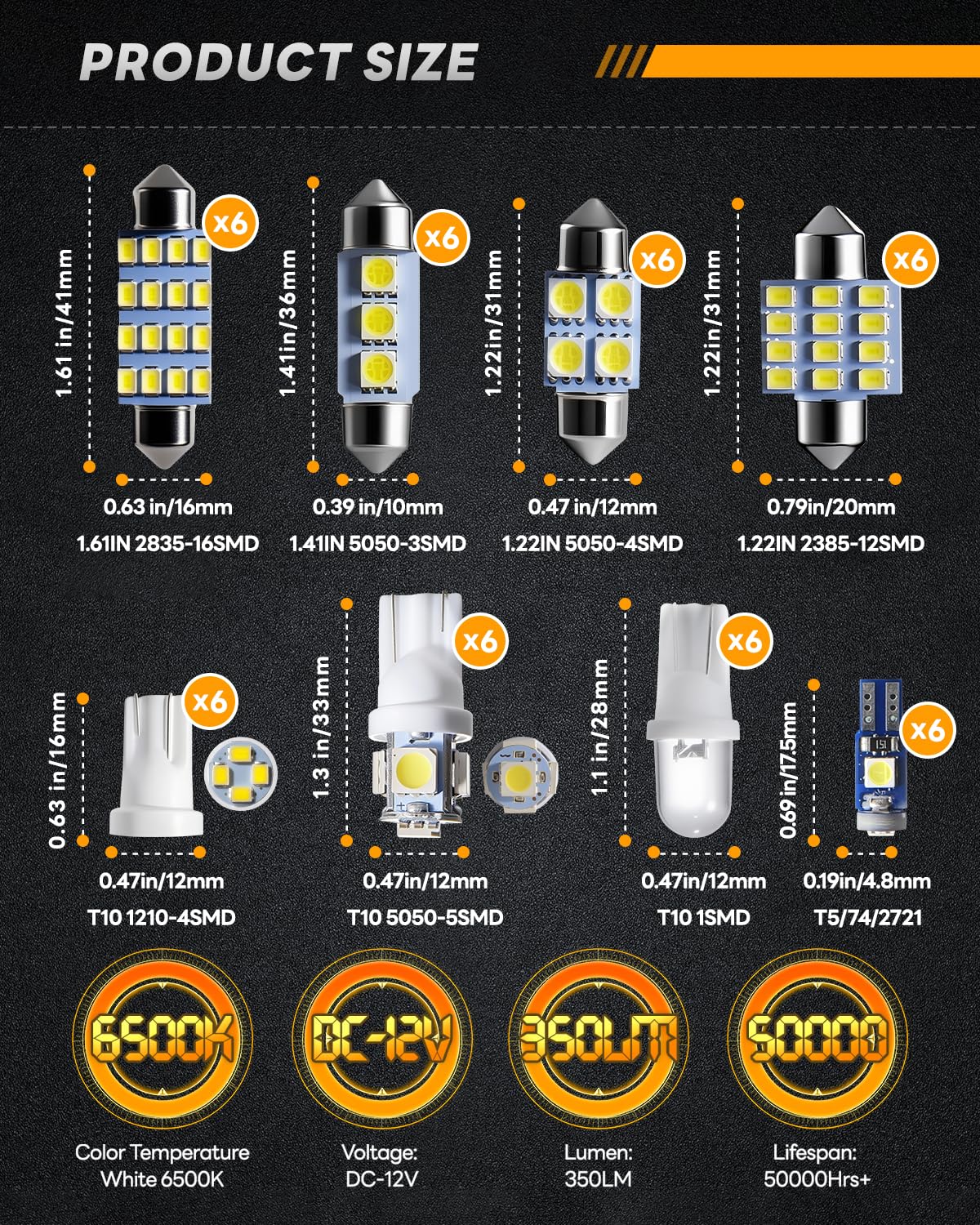 PRODUCT SIZE

1.61 in/41mm
x6
0.63 in/16mm
1.61IN 2835-16SMD

1.41in/36mm
x6
0.39 in/10mm
1.41IN 5050-3SMD

1.22in/31mm
x6
0.47 in/12mm
1.22IN 5050-4SMD

1.22in/31mm
x6
0.79in/20mm
1.22IN 2385-12SMD

0.63 in/16mm
x6
0.47in/12mm
T10 1210-4SMD

1.3 in/33mm
x6
0.47in/12mm
T10 5050-5SMD

1.1 in/28mm
x6
0.47in/12mm
T10 1SMD

0.69 in/17.5mm
x6
0.19in/4.8mm
T5/74/2721

6500K
Color Temperature
White 6500K

DC-12V
Voltage:
DC-12V

350LM
Lumen:
350LM

50000
Lifespan:
50000Hrs+