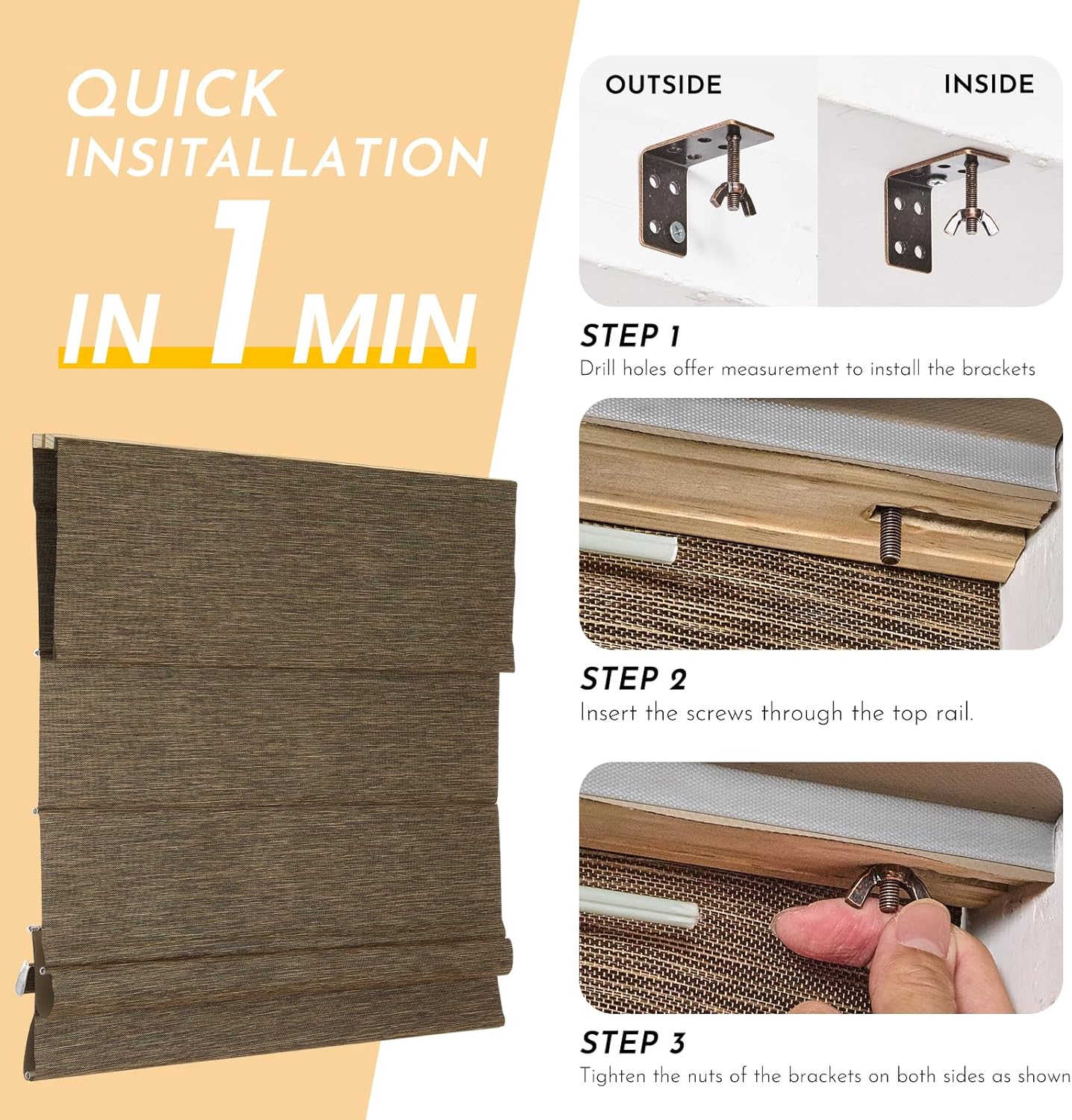 QUICK INSITALLATION IN 1 MIN

OUTSIDE

INSIDE

STEP 1
Drill holes offer measurement to install the brackets

STEP 2
Insert the screws through the top rail.

STEP 3
Tighten the nuts of the brackets on both sides as shown