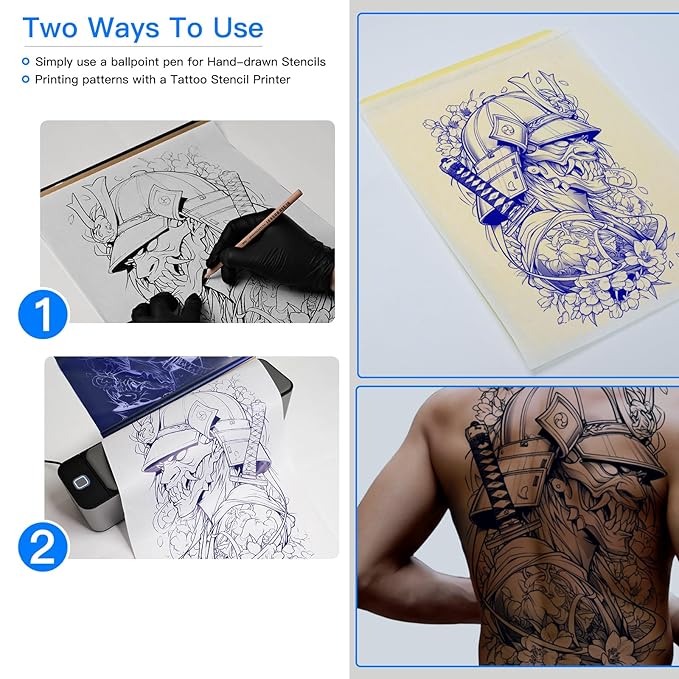 Two Ways To Use

Simply use a ballpoint pen for Hand-drawn Stencils

Printing patterns with a Tattoo Stencil Printer

1

2