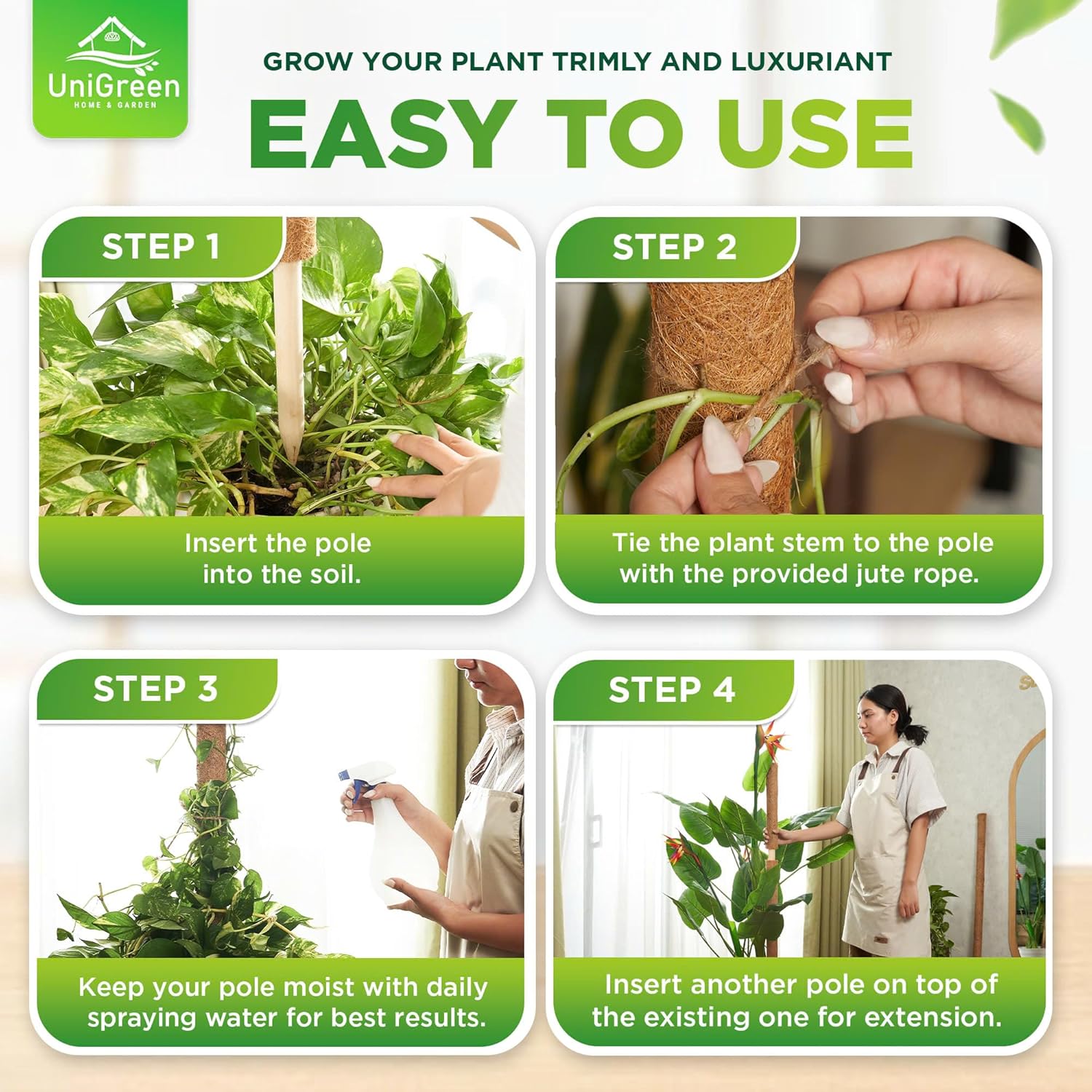 UniGreen
HOME & GARDEN

GROW YOUR PLANT TRIMLY AND LUXURIANT

EASY TO USE

STEP 1

Insert the pole into the soil.

STEP 2

Tie the plant stem to the pole with the provided jute rope.

STEP 3

Keep your pole moist with daily spraying water for best results.

STEP 4

Insert another pole on top of the existing one for extension.