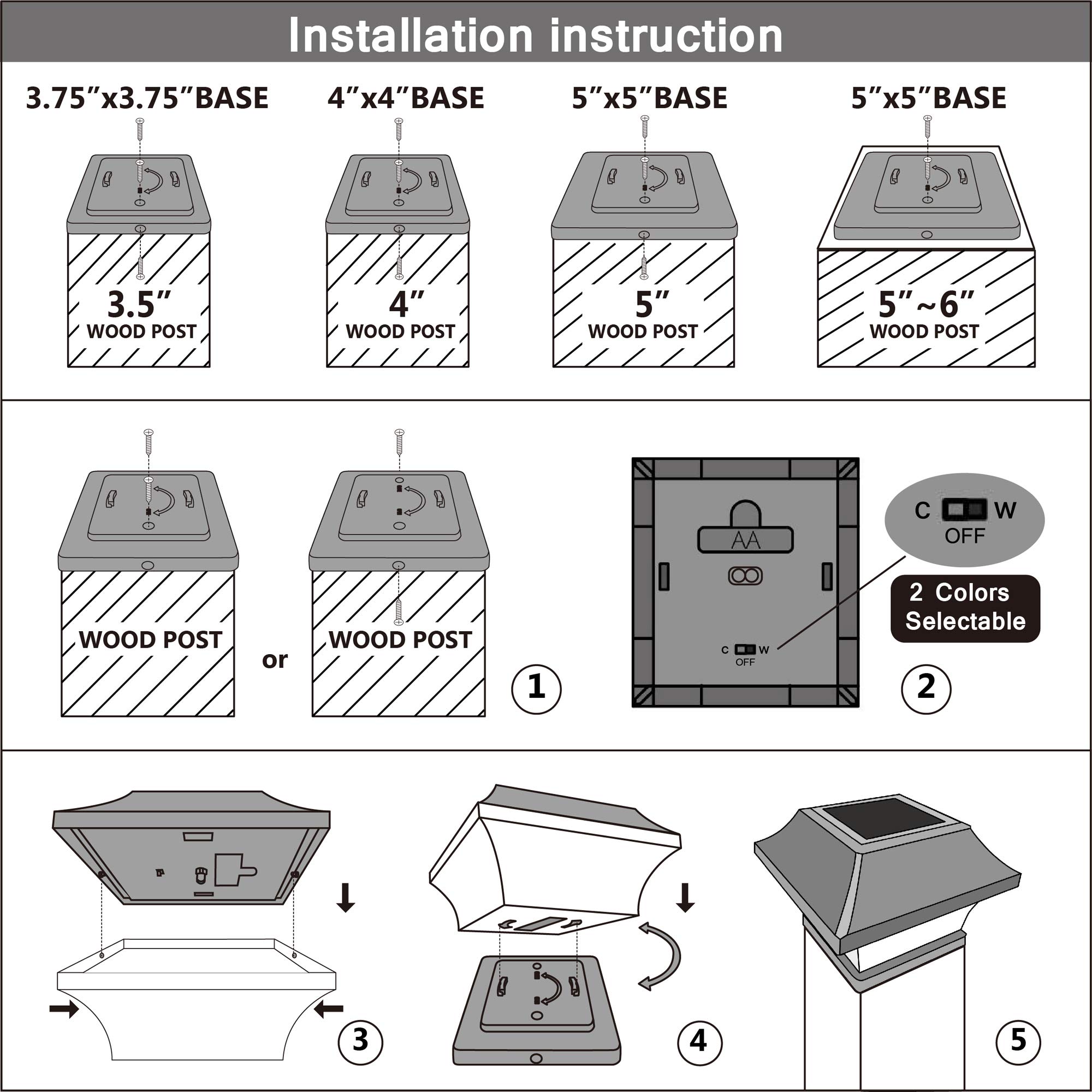 Installation instruction

3.75″x3.75″BASE

3.5″
WOOD POST

4″x4″BASE

4″
WOOD POST

5″x5″BASE

5″
WOOD POST

5″x5″BASE

5″~6″
WOOD POST

WOOD POST

or

WOOD POST

1

AA

C W
OFF

C W
OFF

2 Colors
Selectable

2

3

4

5