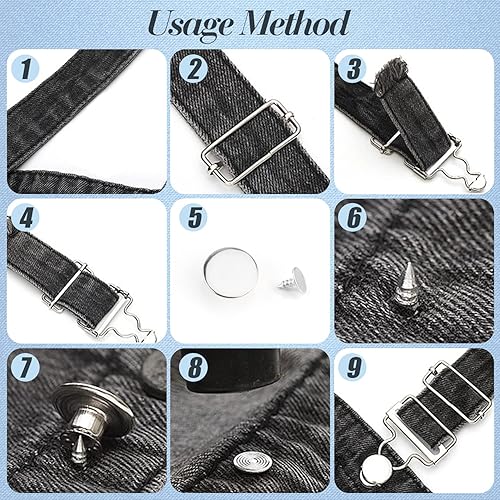 Usage Method

1

2

3

4

5

6

7

8

9