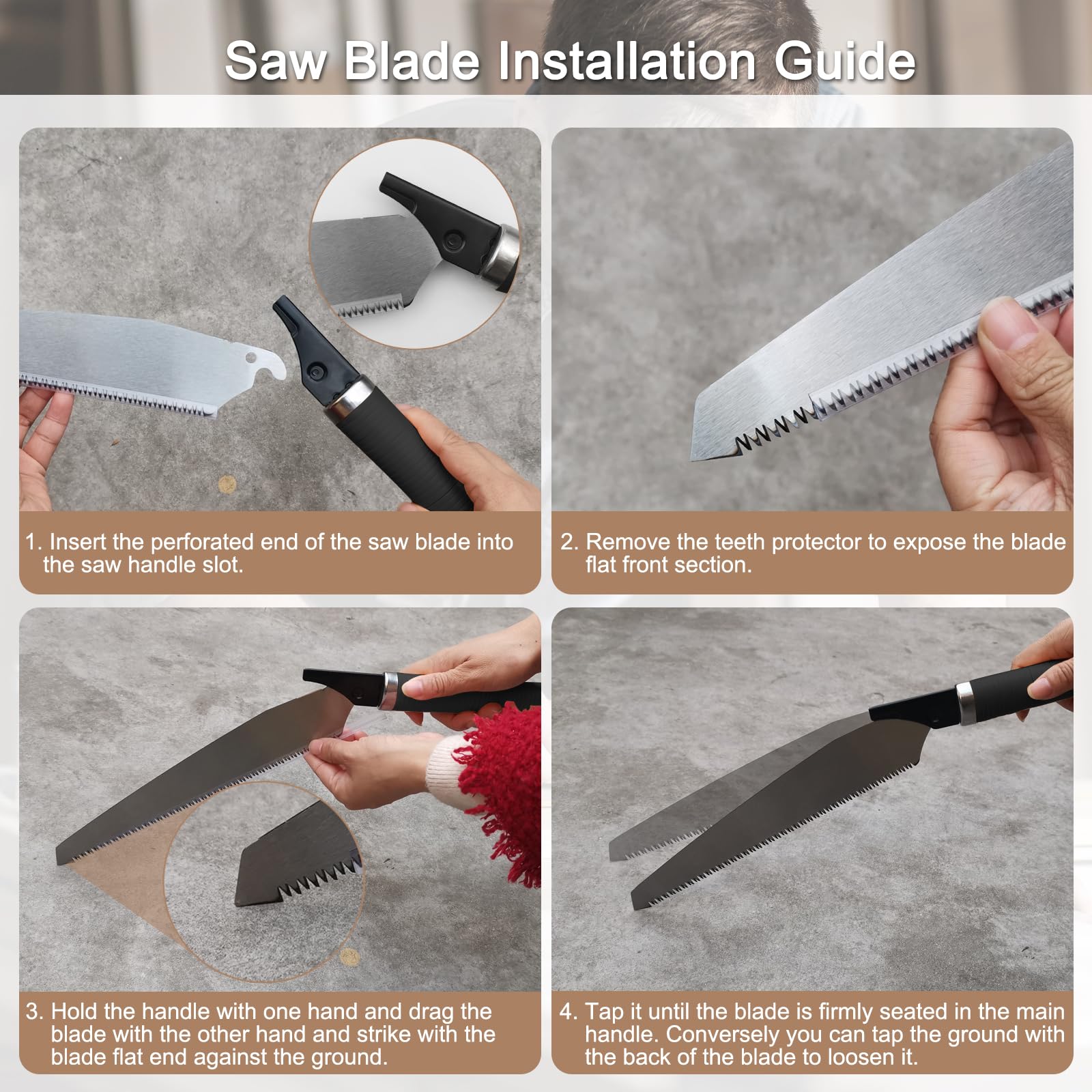 Saw Blade Installation Guide

1. Insert the perforated end of the saw blade into the saw handle slot.

2. Remove the teeth protector to expose the blade flat front section.

3. Hold the handle with one hand and drag the blade with the other hand and strike with the blade flat end against the ground.

4. Tap it until the blade is firmly seated in the main handle. Conversely you can tap the ground with the back of the blade to loosen it.